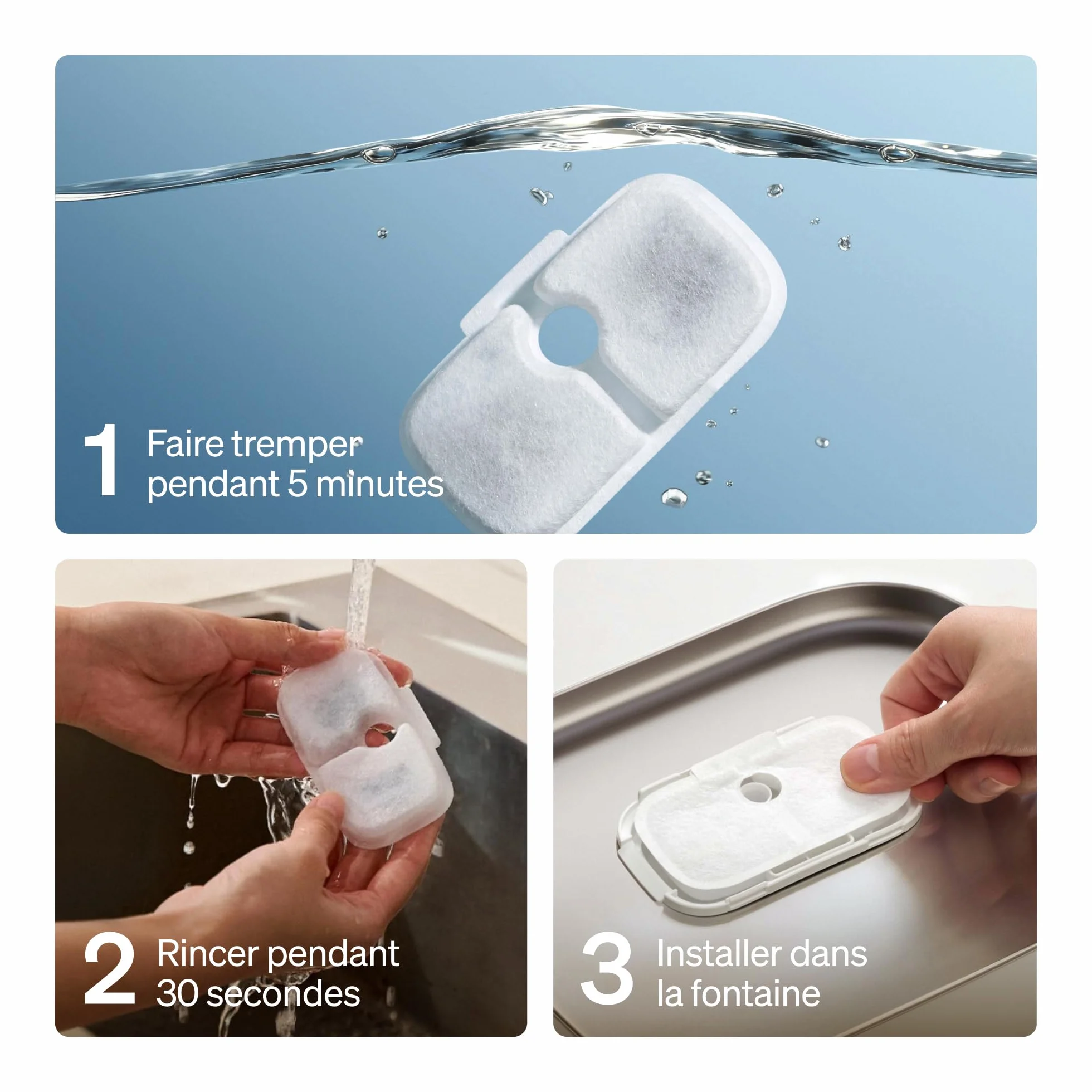 1 Faire tremper pendant 5 minutes

2 Rincer pendant 30 secondes

3 Installer dans la fontaine