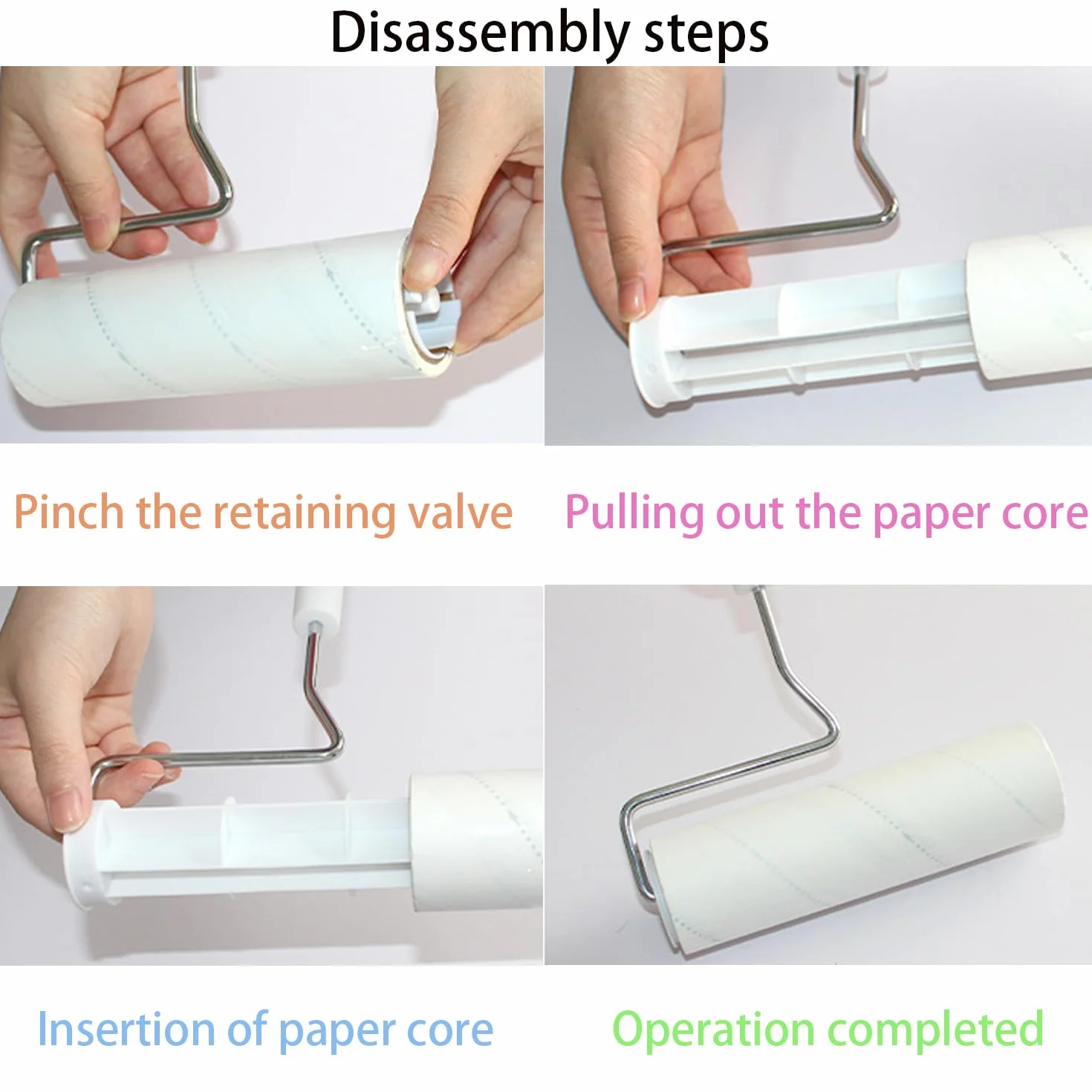 Disassembly steps

Pinch the retaining valve

Pulling out the paper core

Insertion of paper core

Operation completed