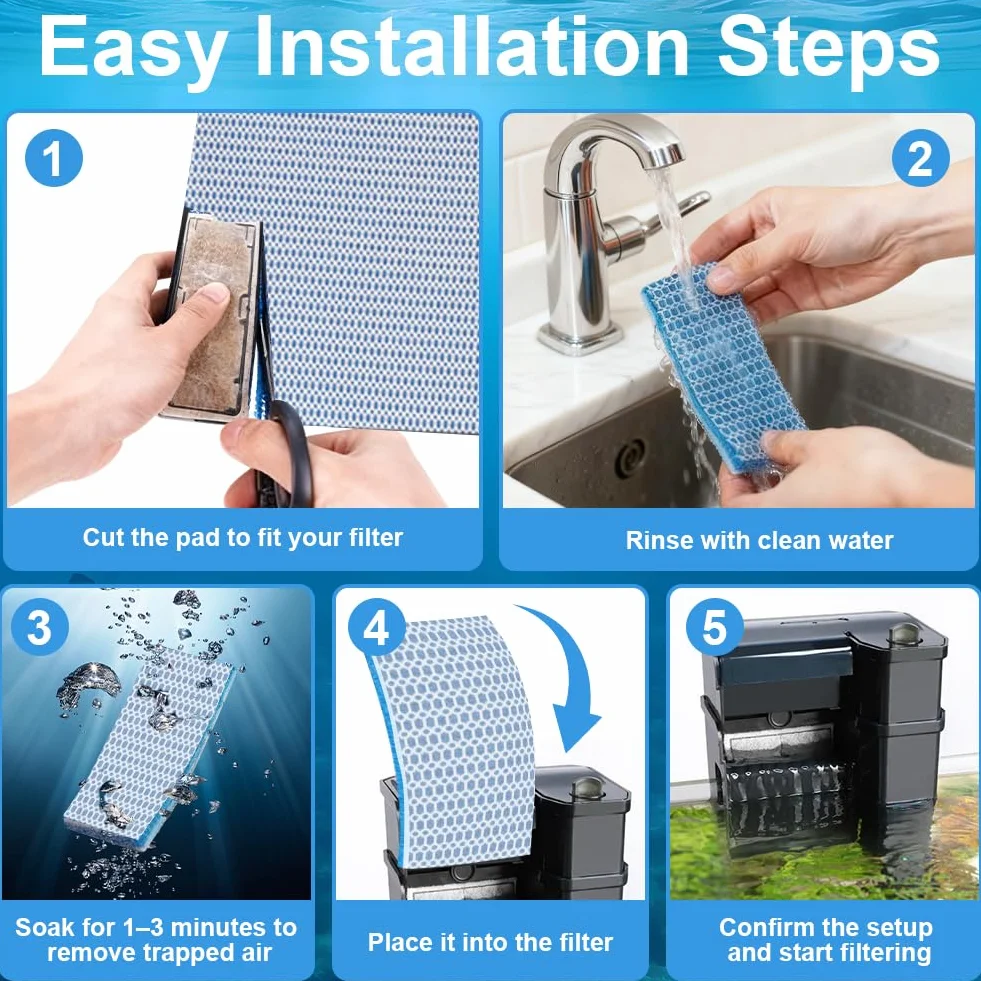 Easy Installation Steps

1

Cut the pad to fit your filter

2

Rinse with clean water

3

Soak for 1–3 minutes to remove trapped air

4

Place it into the filter

5

Confirm the setup and start filtering