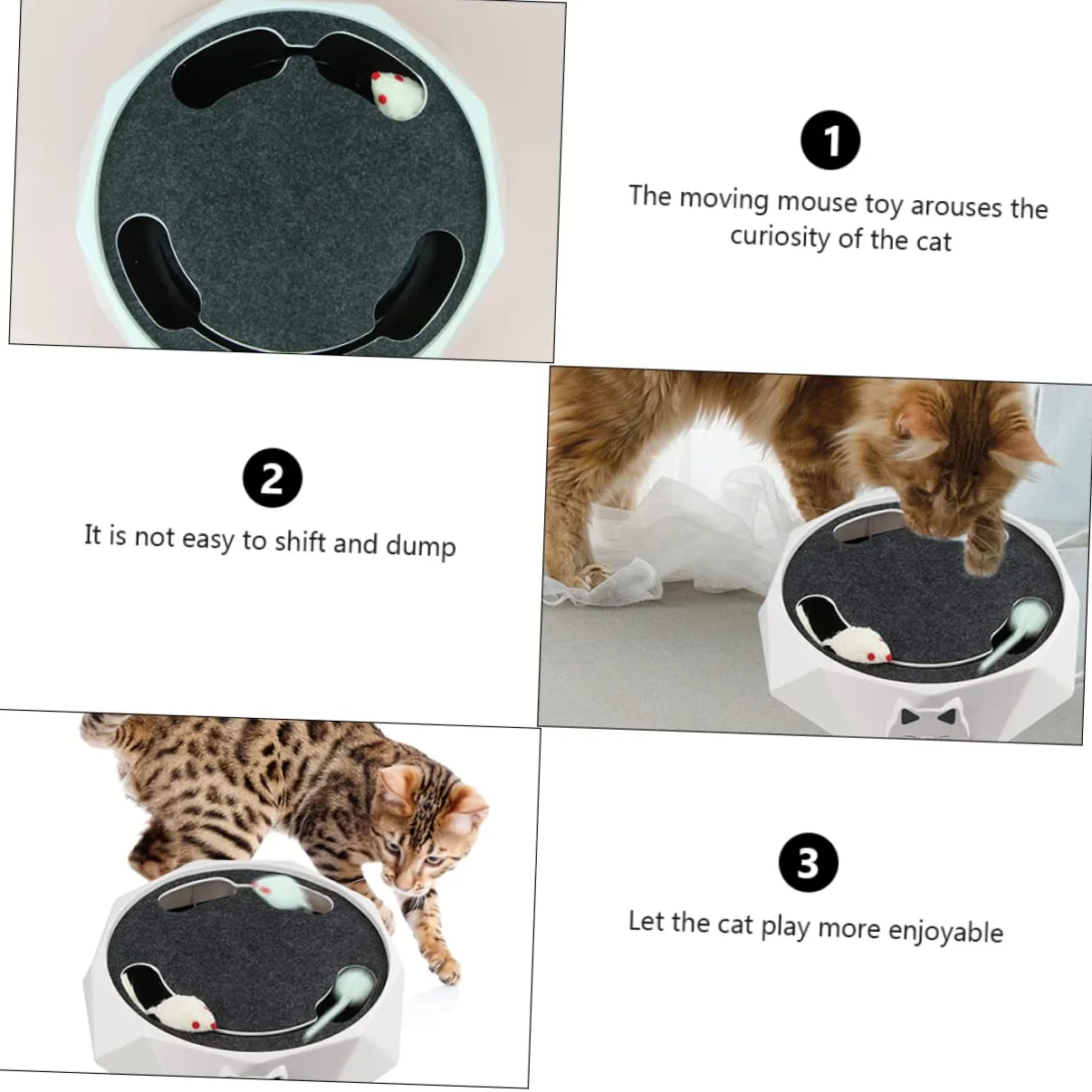 1

The moving mouse toy arouses the curiosity of the cat

2

It is not easy to shift and dump

3

Let the cat play more enjoyable