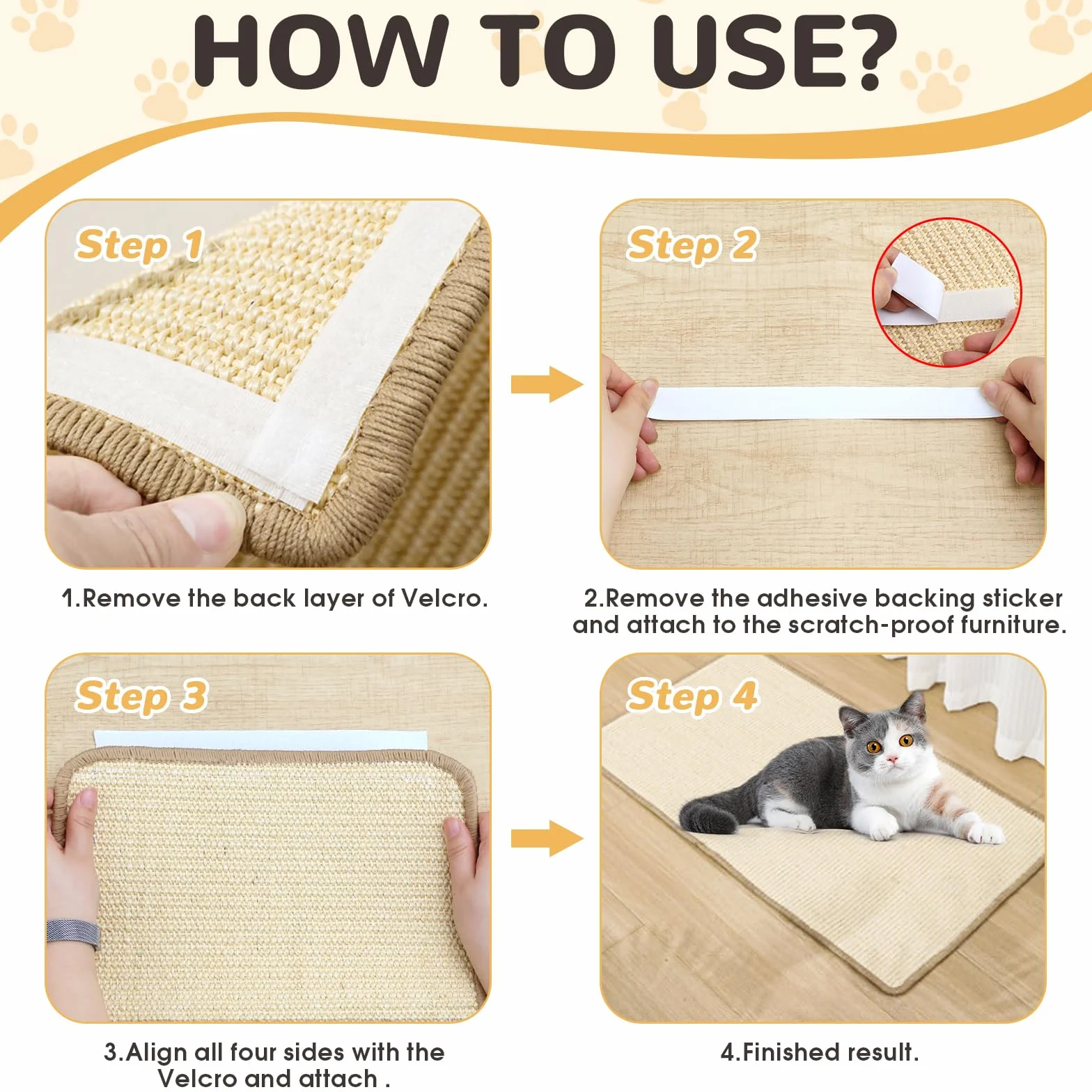 HOW TO USE?

Step 1

1.Remove the back layer of Velcro.

Step 2

2.Remove the adhesive backing sticker and attach to the scratch-proof furniture.

Step 3

3.Align all four sides with the Velcro and attach .

Step 4

4.Finished result.