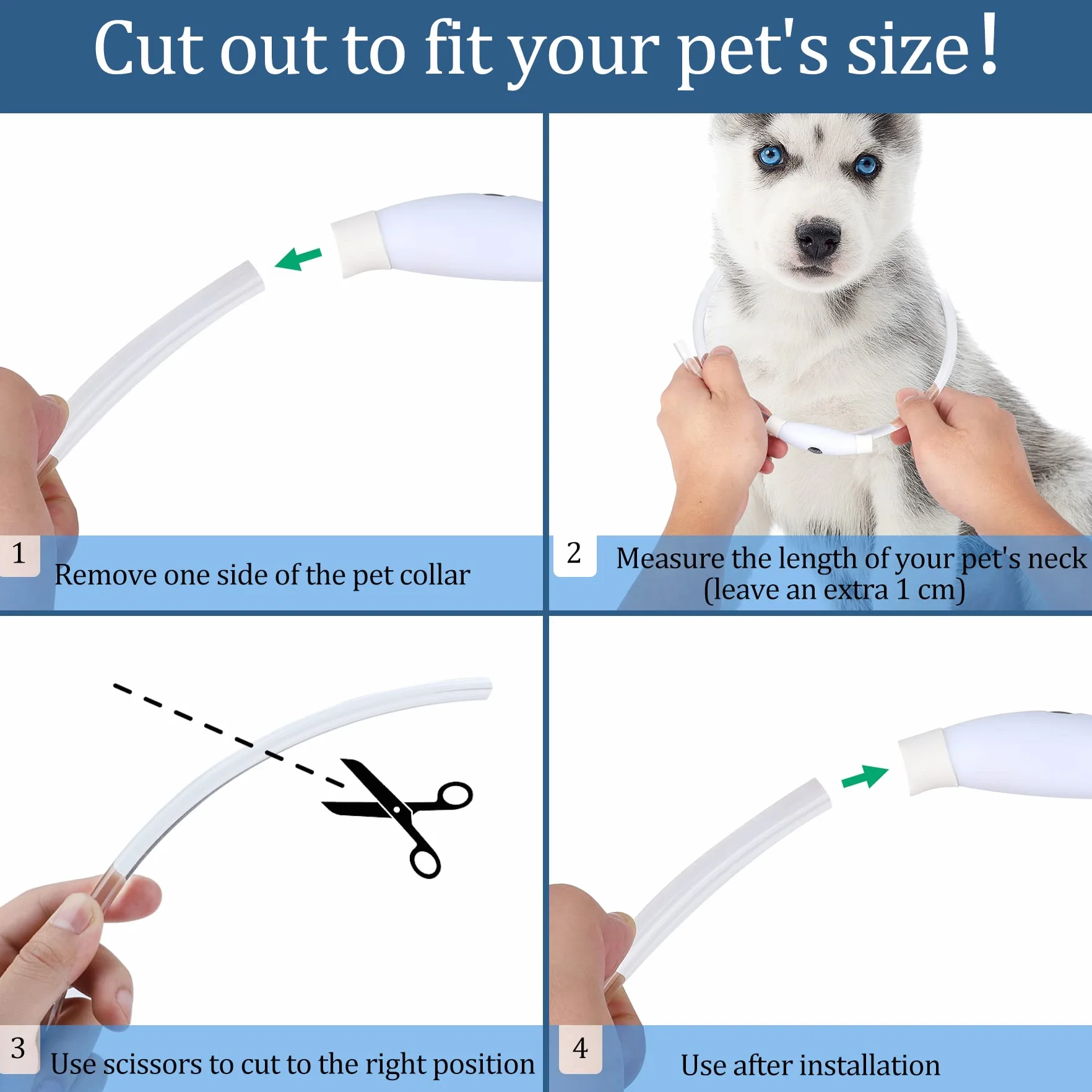 Cut out to fit your pet's size!

1
Remove one side of the pet collar

2
Measure the length of your pet's neck (leave an extra 1 cm)

3
Use scissors to cut to the right position

4
Use after installation