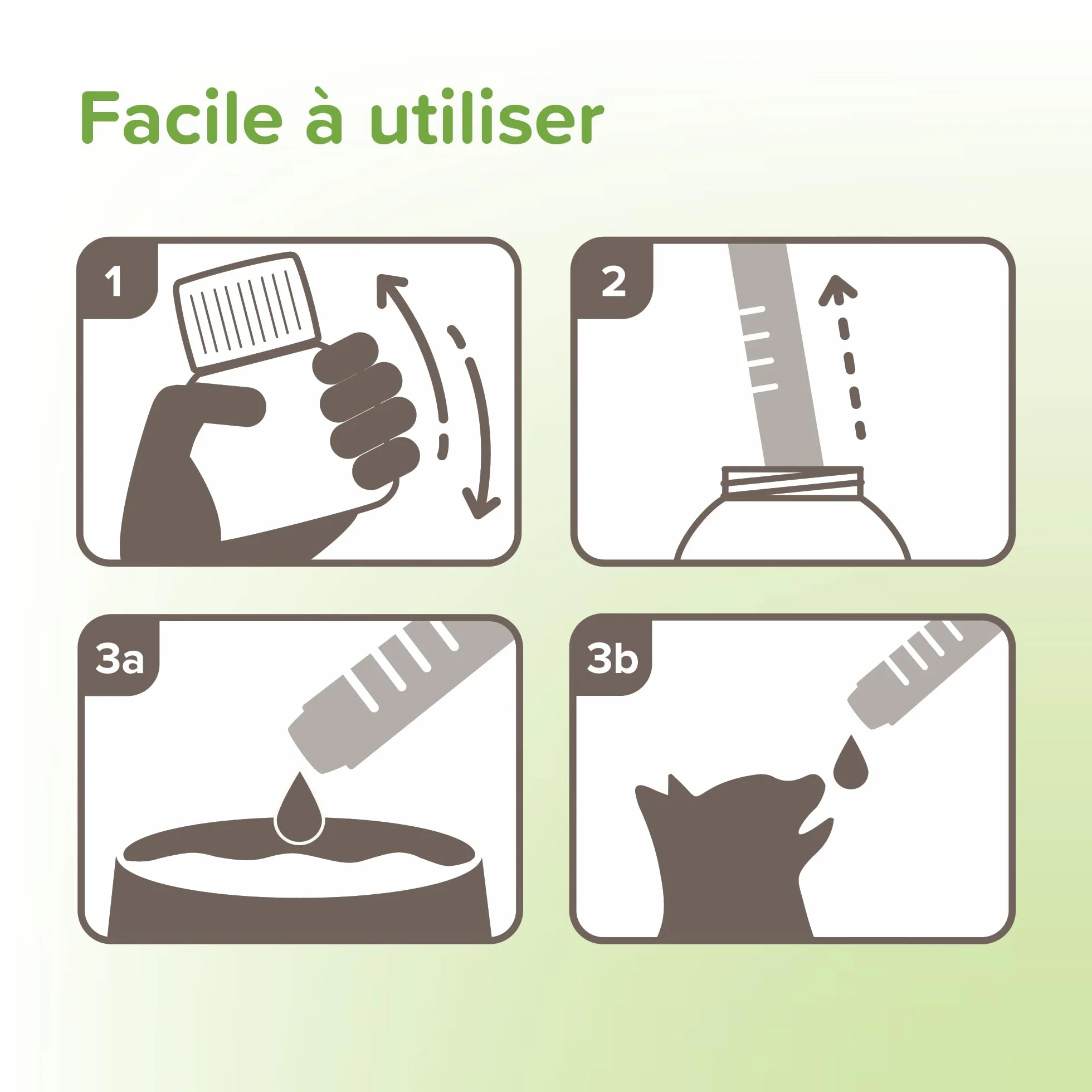 Facile à utiliser

1

2

3a

3b