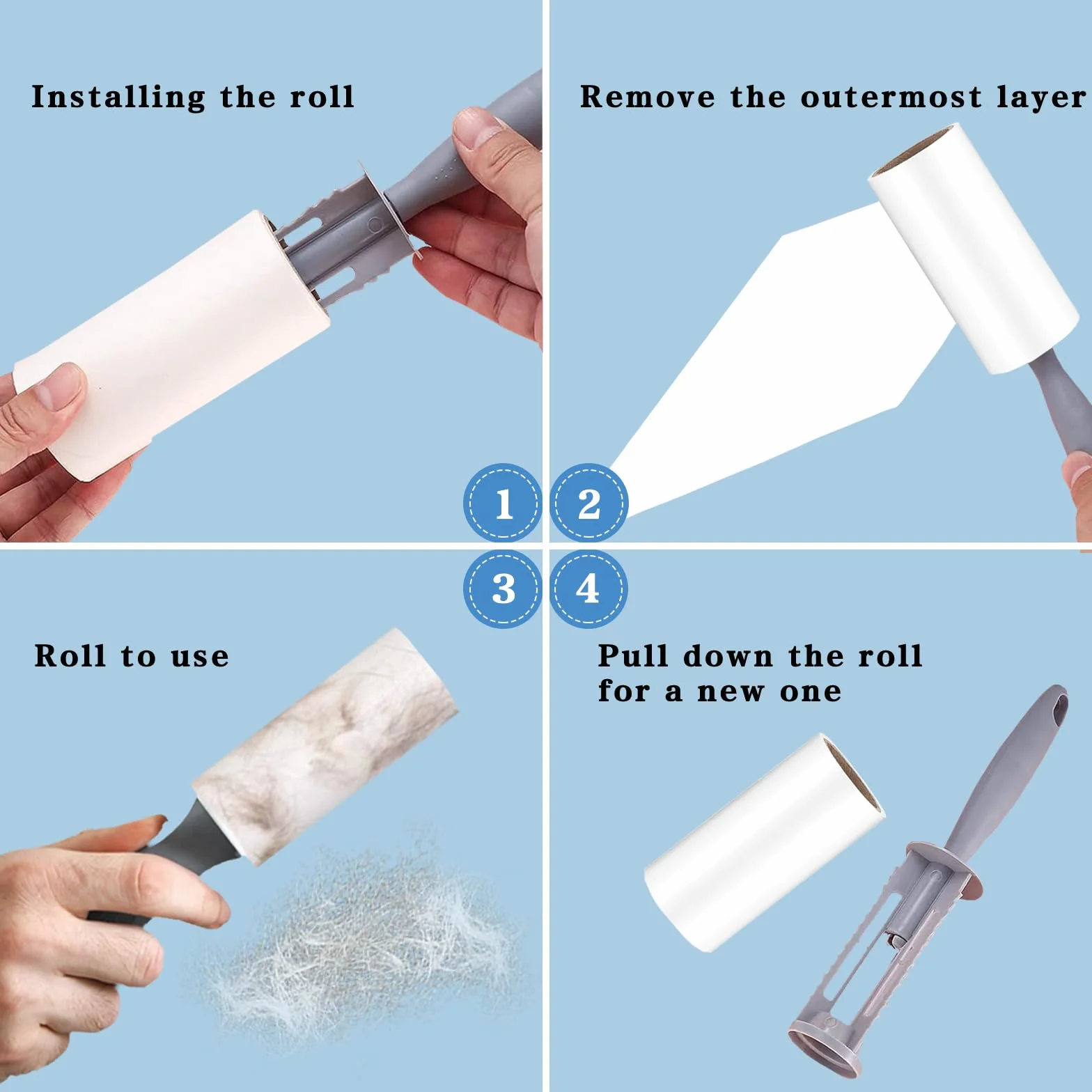 Installing the roll

1

Remove the outermost layer

2

3

Roll to use

4

Pull down the roll for a new one