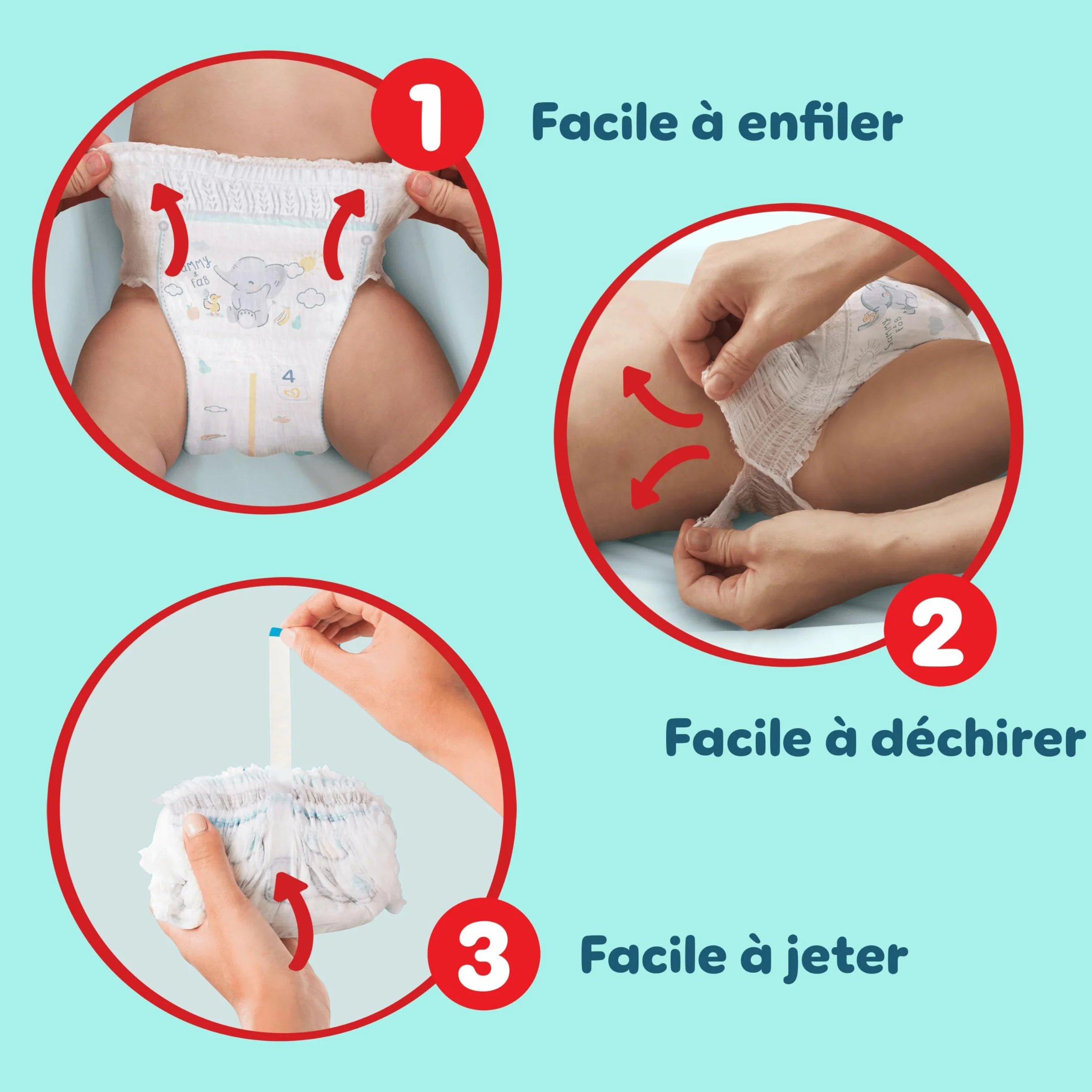 1

Facile à enfiler

Sammy & Fab

4

Sammy & Fab

2

Facile à déchirer

3

Facile à jeter