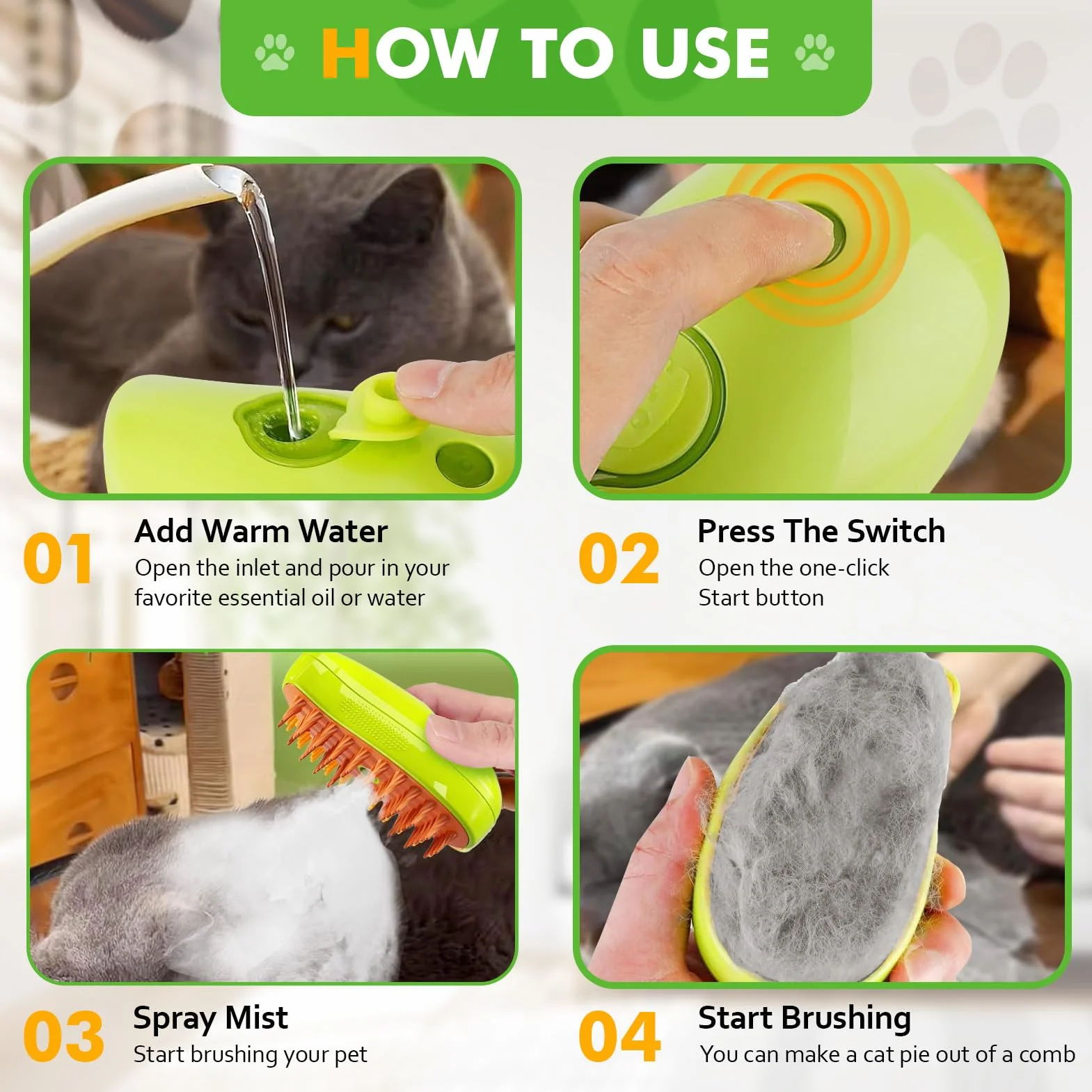 HOW TO USE

01 Add Warm Water
Open the inlet and pour in your favorite essential oil or water

02 Press The Switch
Open the one-click Start button

03 Spray Mist
Start brushing your pet

04 Start Brushing
You can make a cat pie out of a comb