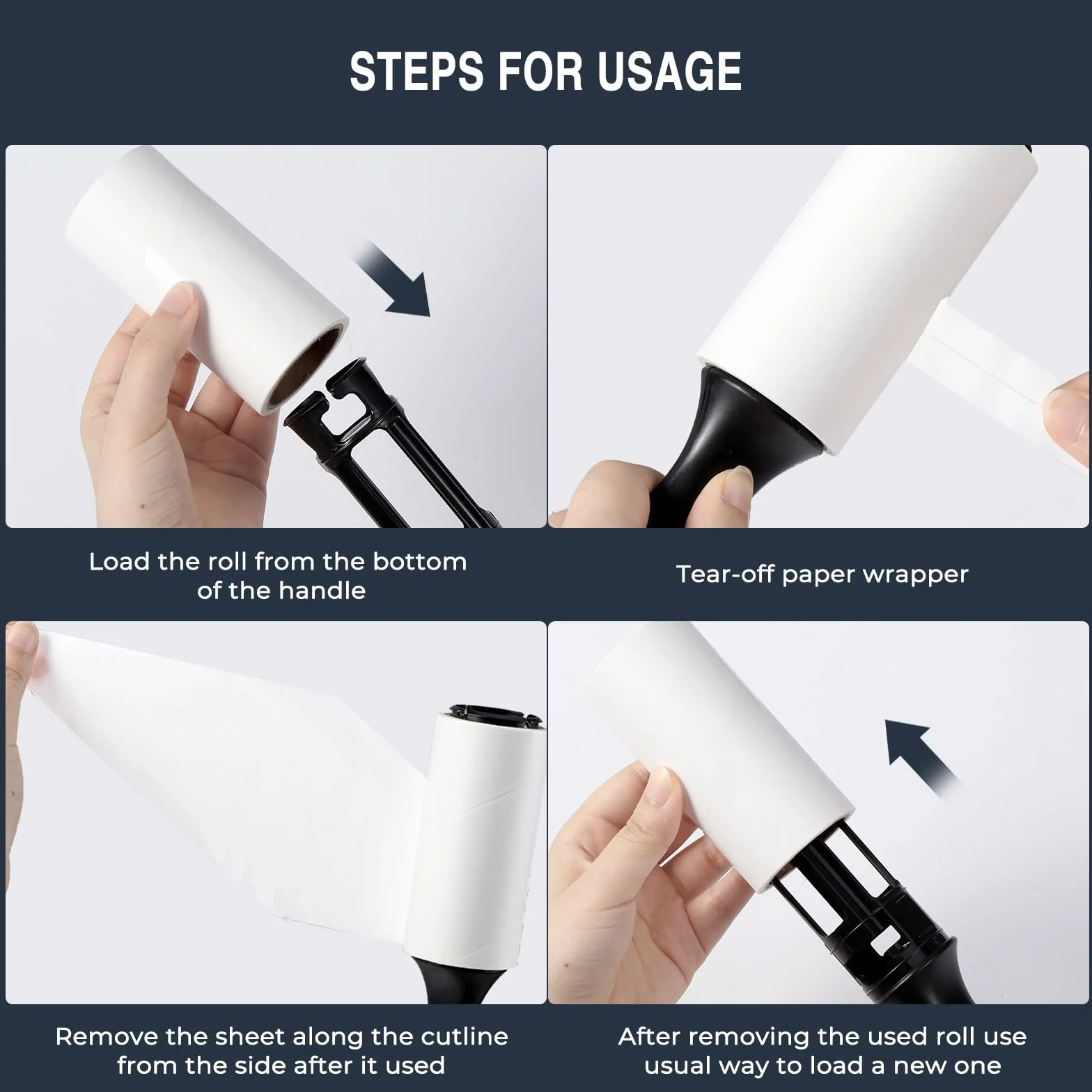 STEPS FOR USAGE

Load the roll from the bottom of the handle

Tear-off paper wrapper

Remove the sheet along the cutline from the side after it used

After removing the used roll use usual way to load a new one