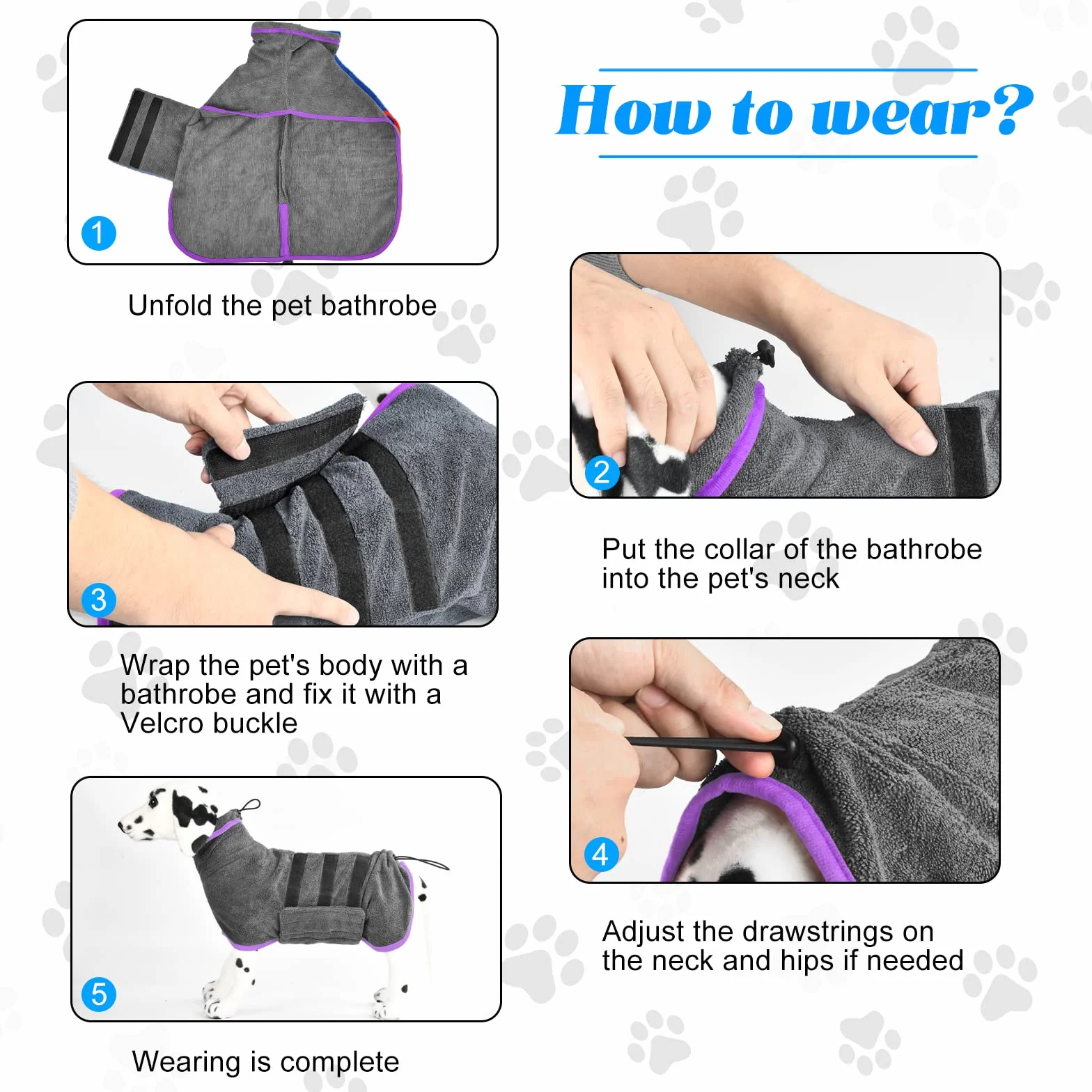 How to wear?

1

Unfold the pet bathrobe

2

Put the collar of the bathrobe into the pet's neck

3

Wrap the pet's body with a bathrobe and fix it with a Velcro buckle

4

Adjust the drawstrings on the neck and hips if needed

5

Wearing is complete