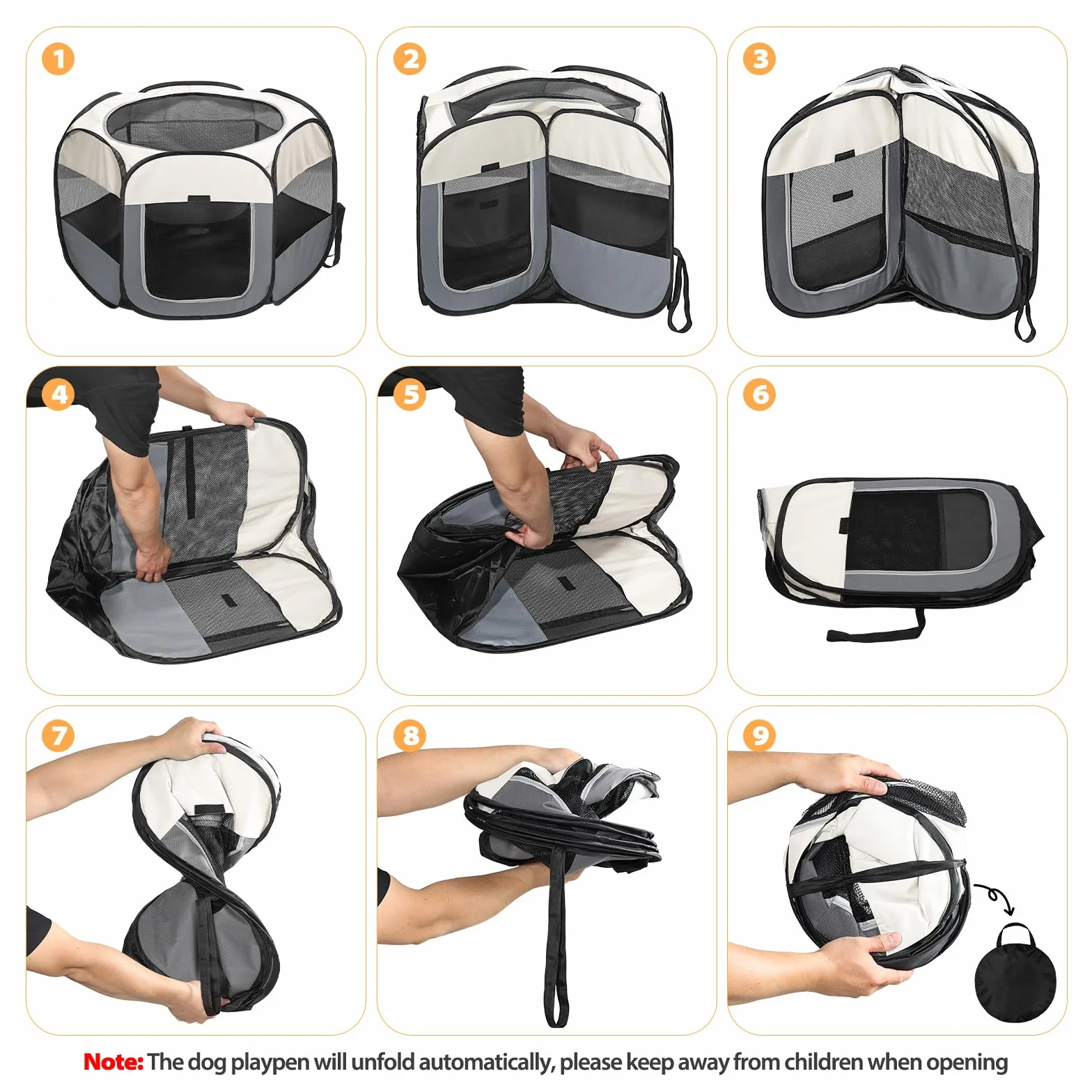 1

2

3

4

5

6

7

8

9

Note: The dog playpen will unfold automatically, please keep away from children when opening