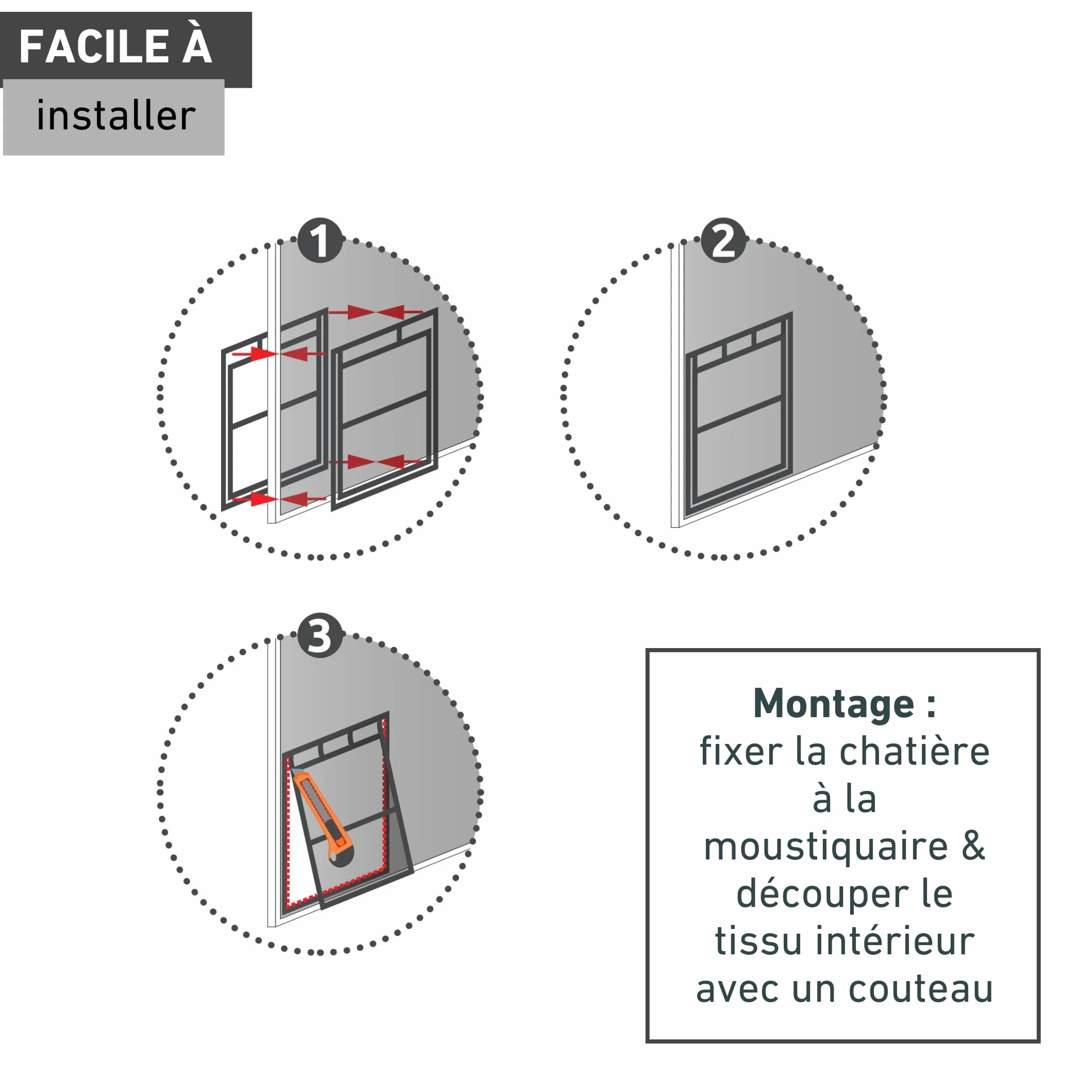 FACILE À
installer

1

2

3

Montage :
fixer la chatière à la moustiquaire & découper le tissu intérieur avec un couteau