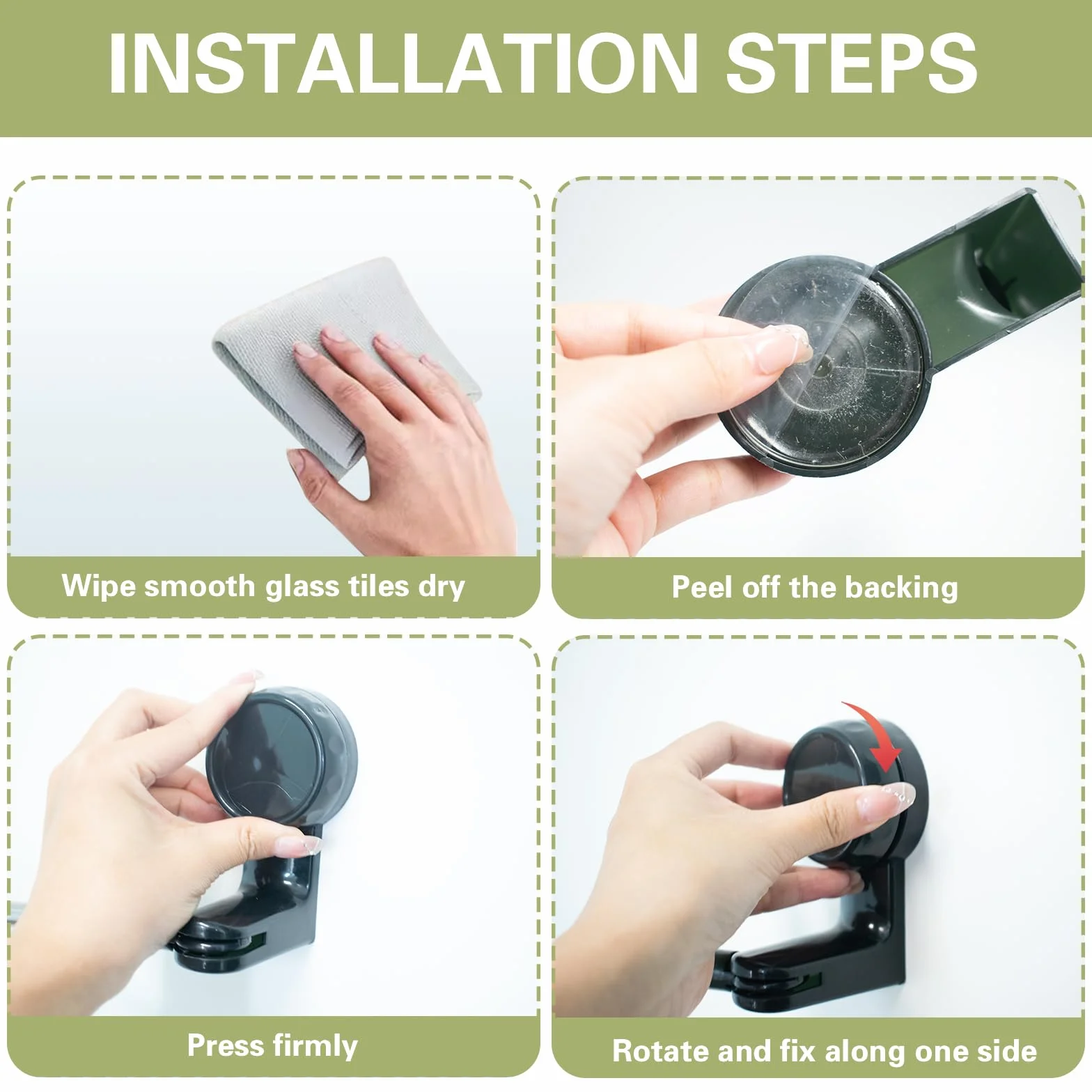 INSTALLATION STEPS

Wipe smooth glass tiles dry

Peel off the backing

Press firmly

Rotate and fix along one side