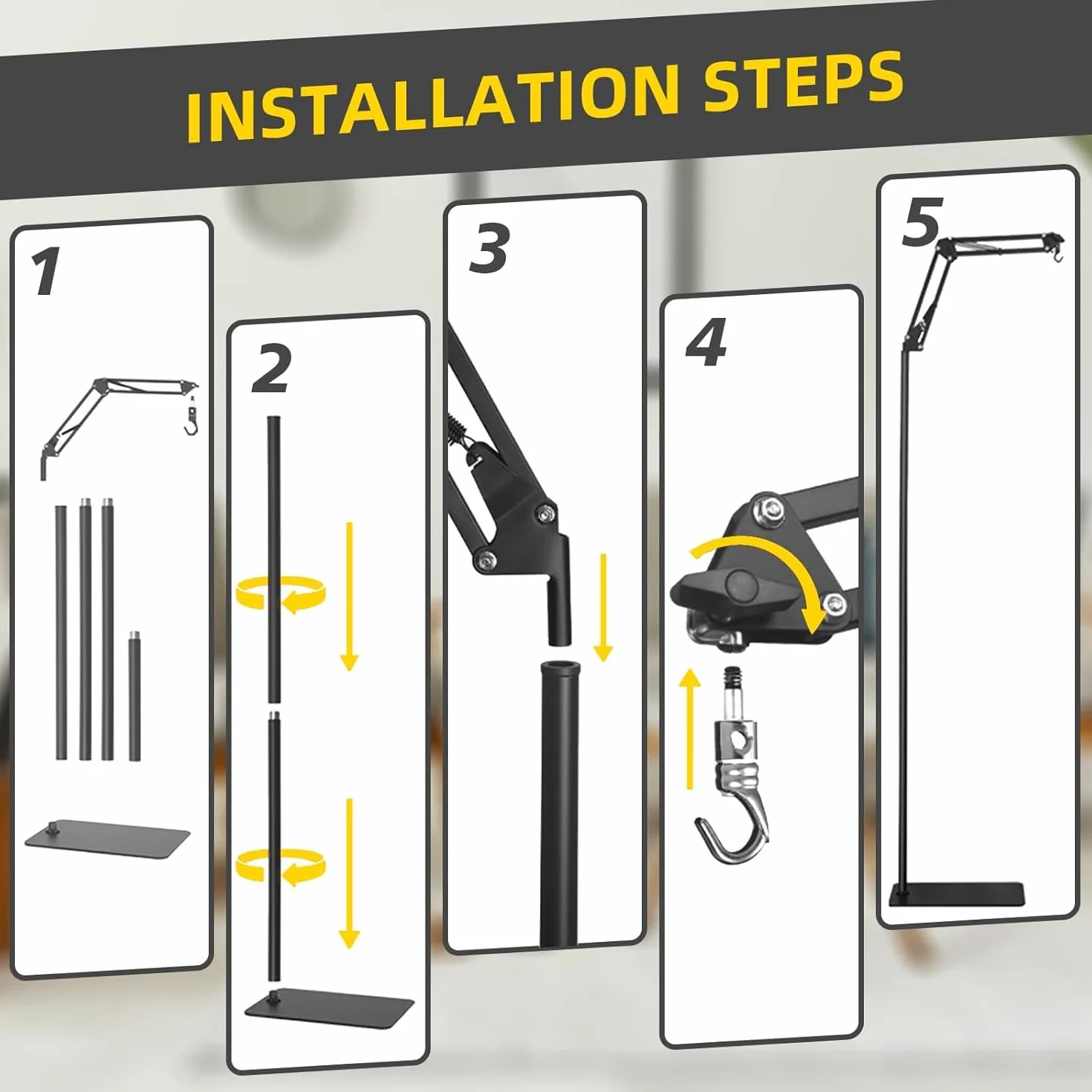 INSTALLATION STEPS

1

2

3

4

5