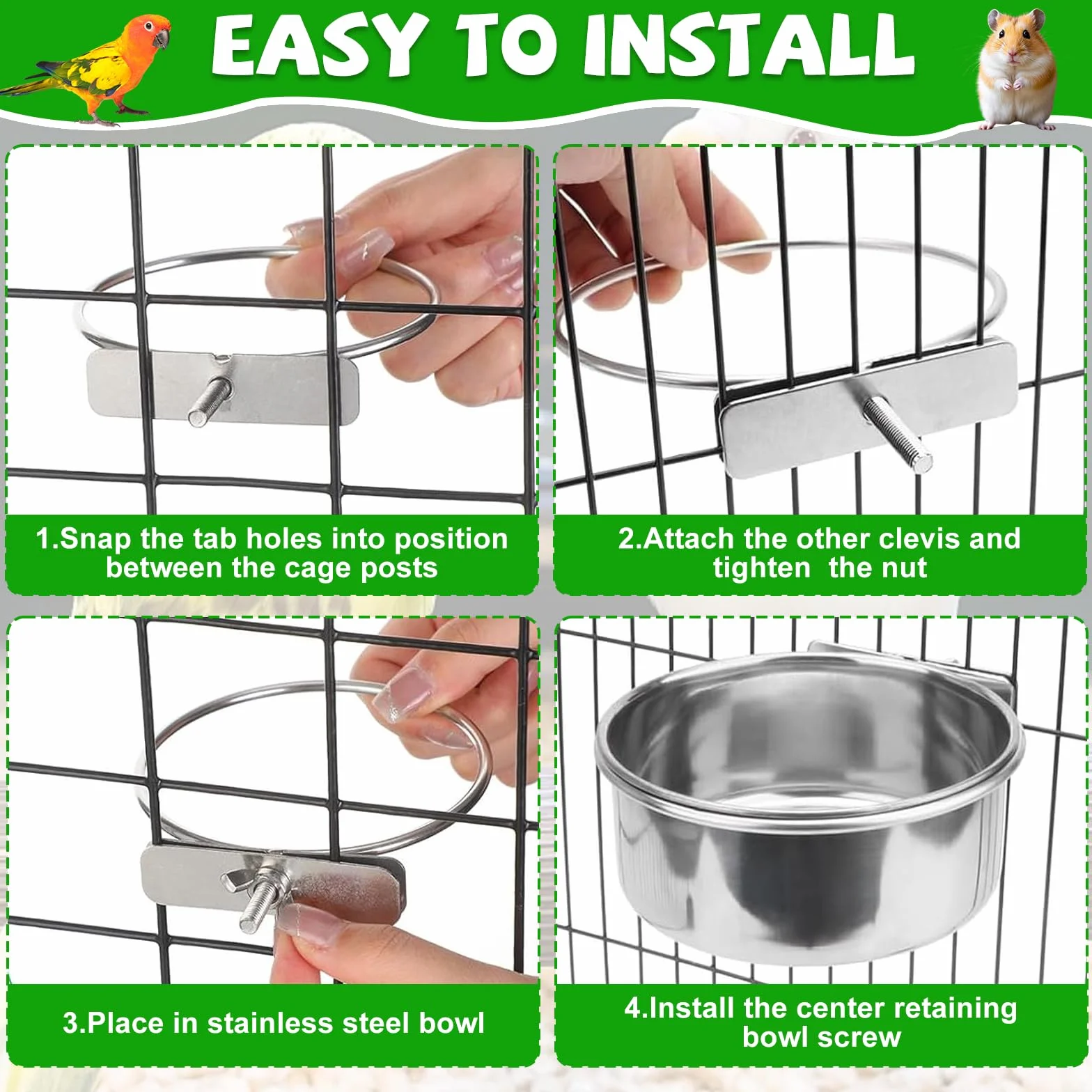 EASY TO INSTALL

1.Snap the tab holes into position between the cage posts

2.Attach the other clevis and tighten the nut

3.Place in stainless steel bowl

4.Install the center retaining bowl screw