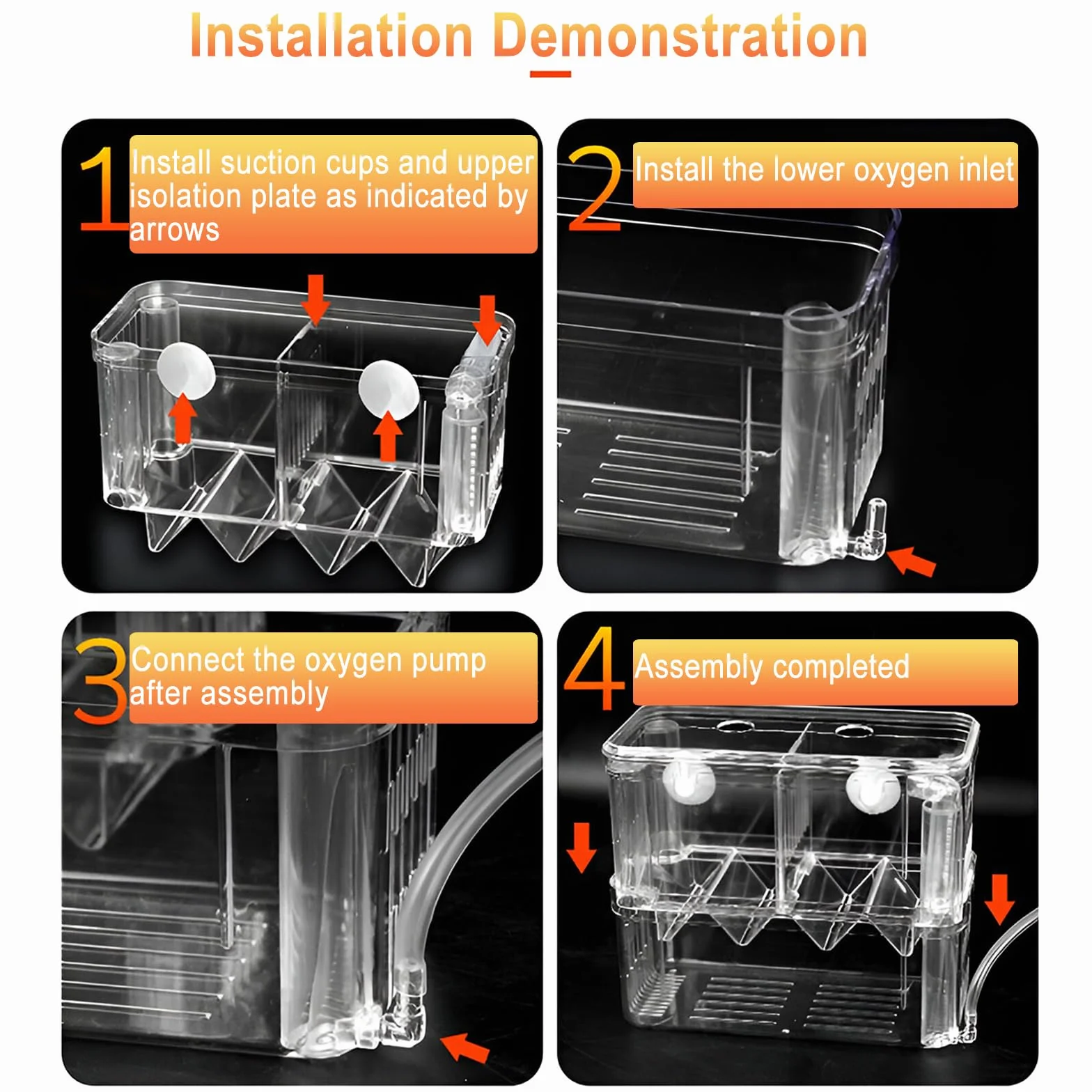 Installation Demonstration

1 Install suction cups and upper isolation plate as indicated by arrows

2 Install the lower oxygen inlet

3 Connect the oxygen pump after assembly

4 Assembly completed