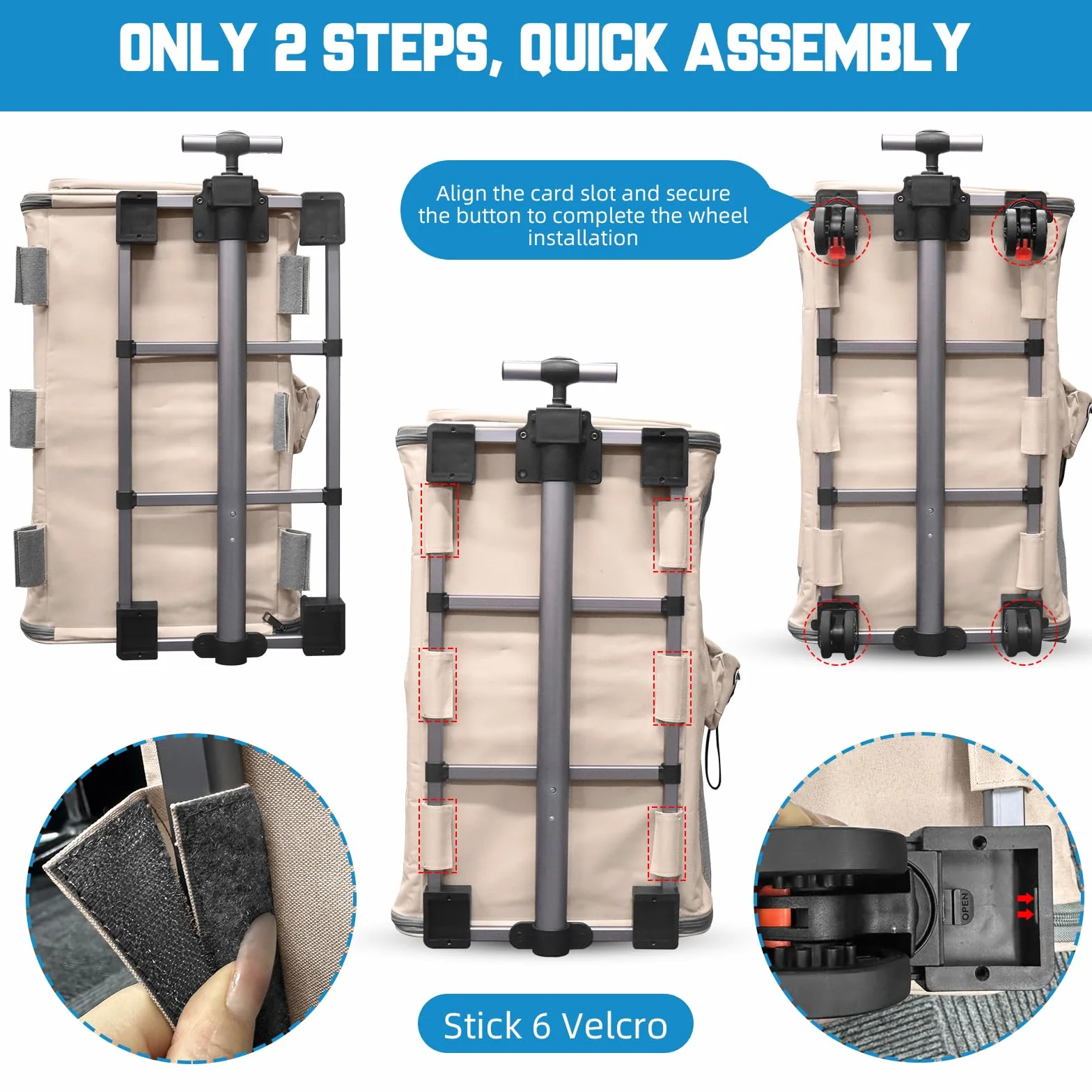 ONLY 2 STEPS, QUICK ASSEMBLY

Align the card slot and secure the button to complete the wheel installation

OPEN

Stick 6 Velcro