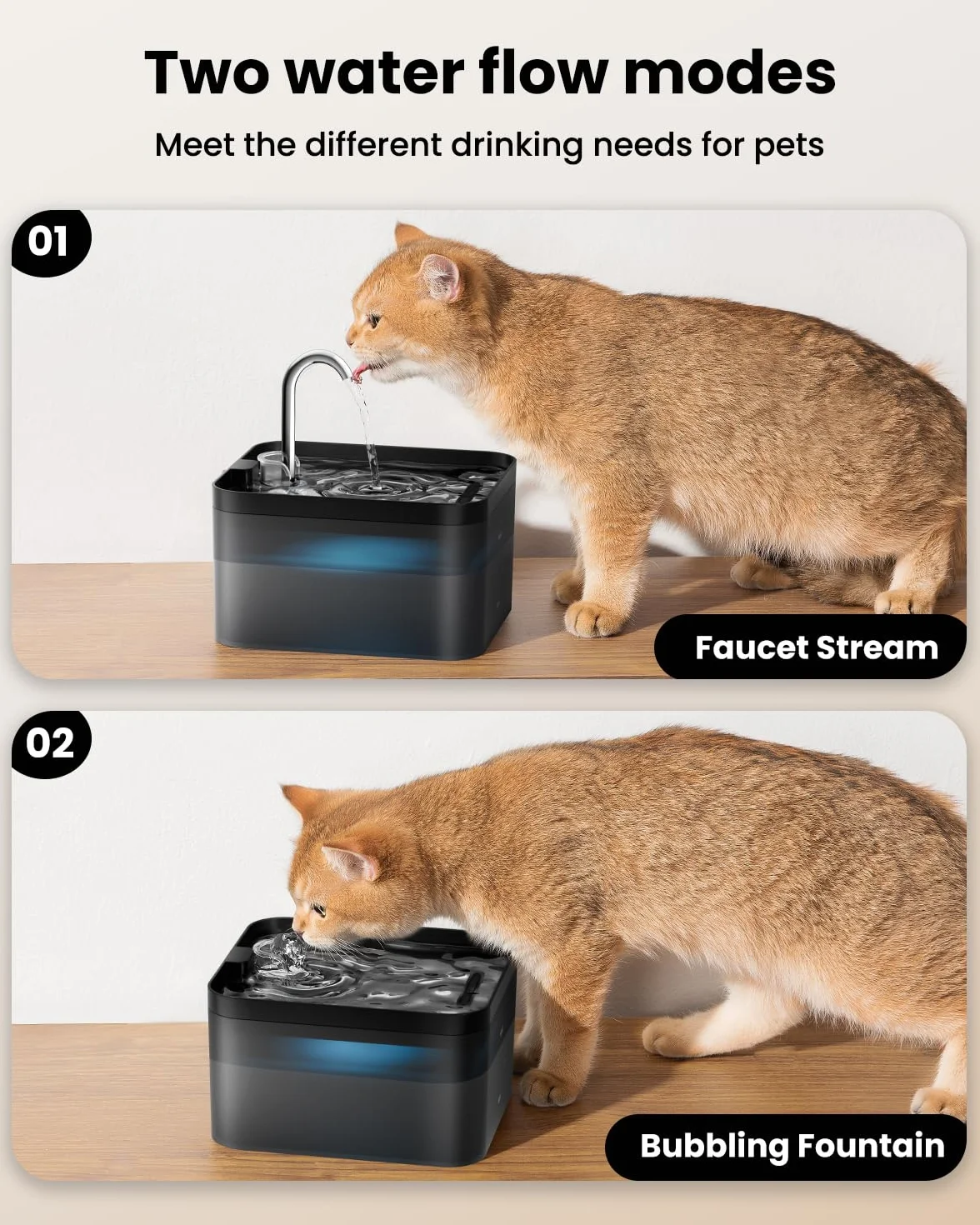 Two water flow modes

Meet the different drinking needs for pets

01

Faucet Stream

02

Bubbling Fountain