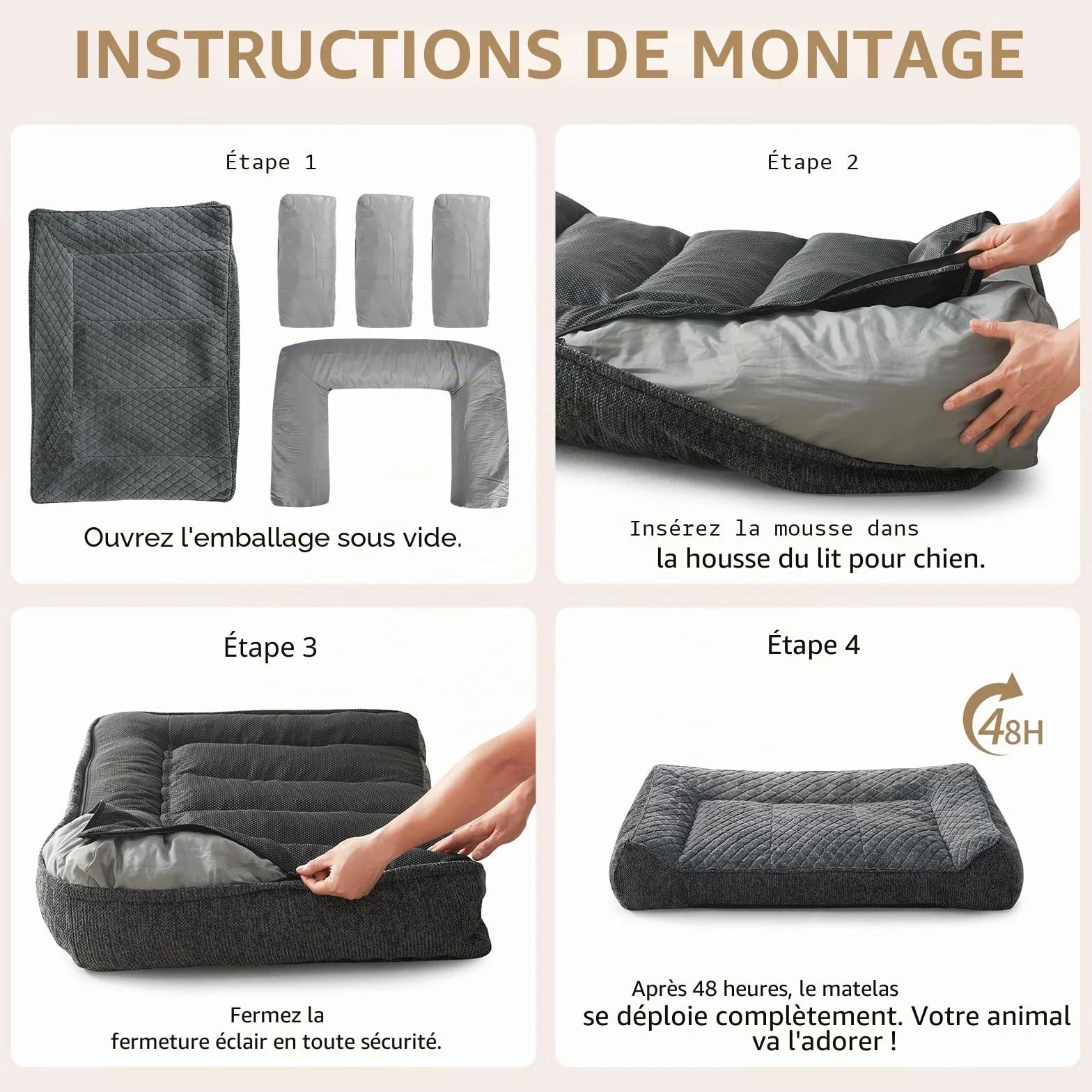 INSTRUCTIONS DE MONTAGE

Étape 1

Ouvrez l'emballage sous vide.

Étape 2

Insérez la mousse dans la housse du lit pour chien.

Étape 3

Fermez la fermeture éclair en toute sécurité.

Étape 4

48H

Après 48 heures, le matelas se déploie complètement. Votre animal va l'adorer !