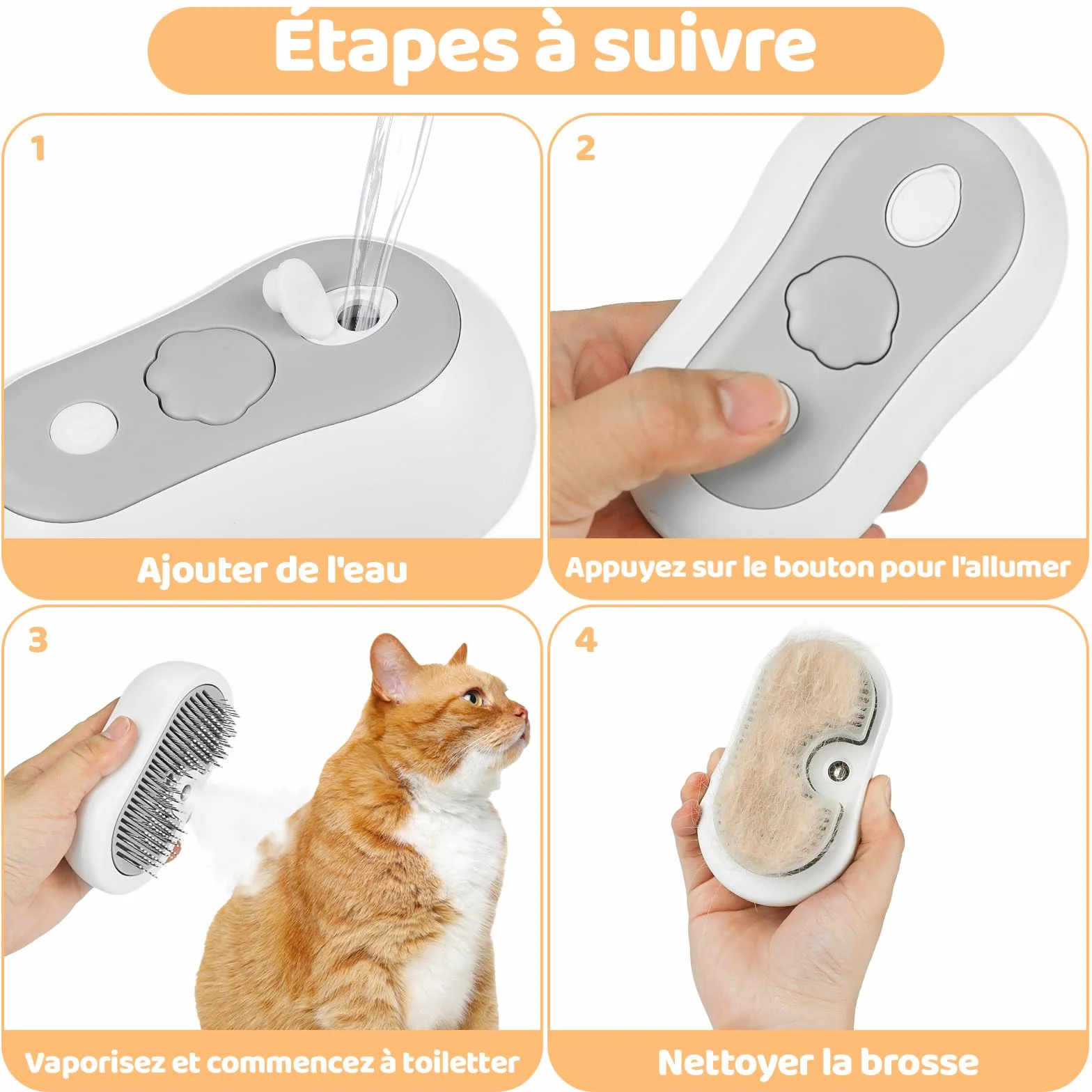 Étapes à suivre

1

Ajouter de l'eau

2

Appuyez sur le bouton pour l'allumer

3

Vaporisez et commencez à toiletter

4

Nettoyer la brosse