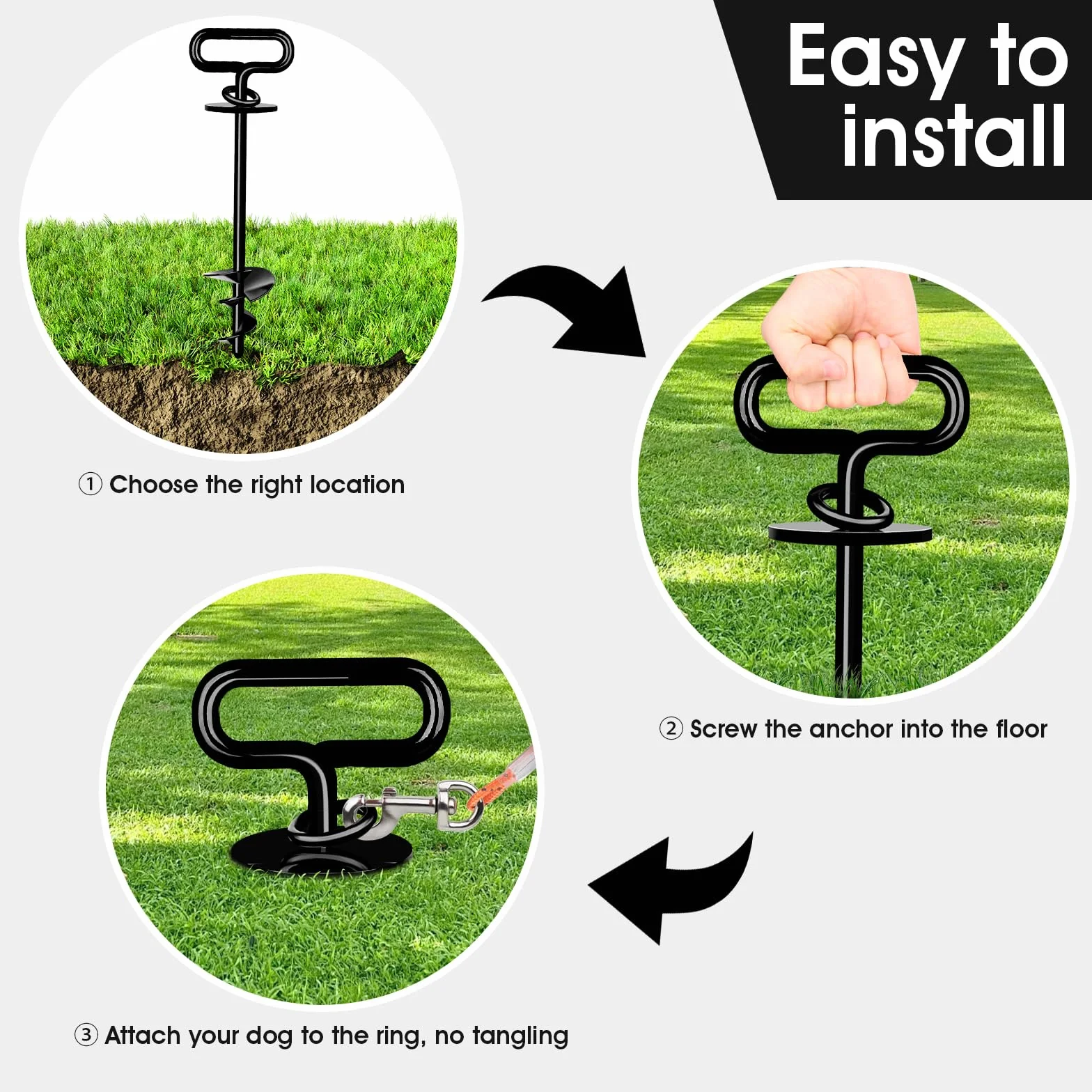 Easy to install

① Choose the right location

② Screw the anchor into the floor

③ Attach your dog to the ring, no tangling