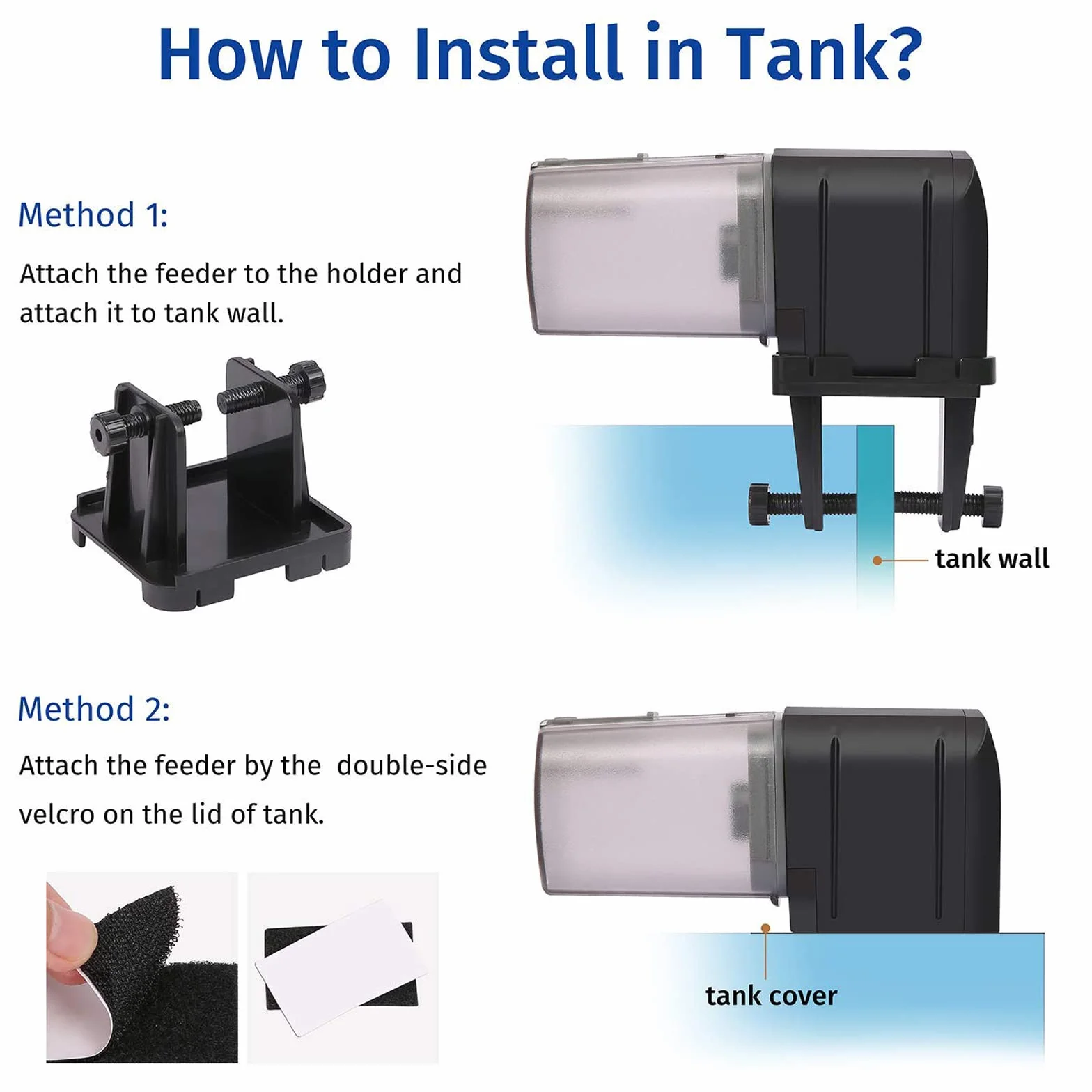 How to Install in Tank?

Method 1:

Attach the feeder to the holder and attach it to tank wall.

tank wall

Method 2:

Attach the feeder by the double-side velcro on the lid of tank.

tank cover