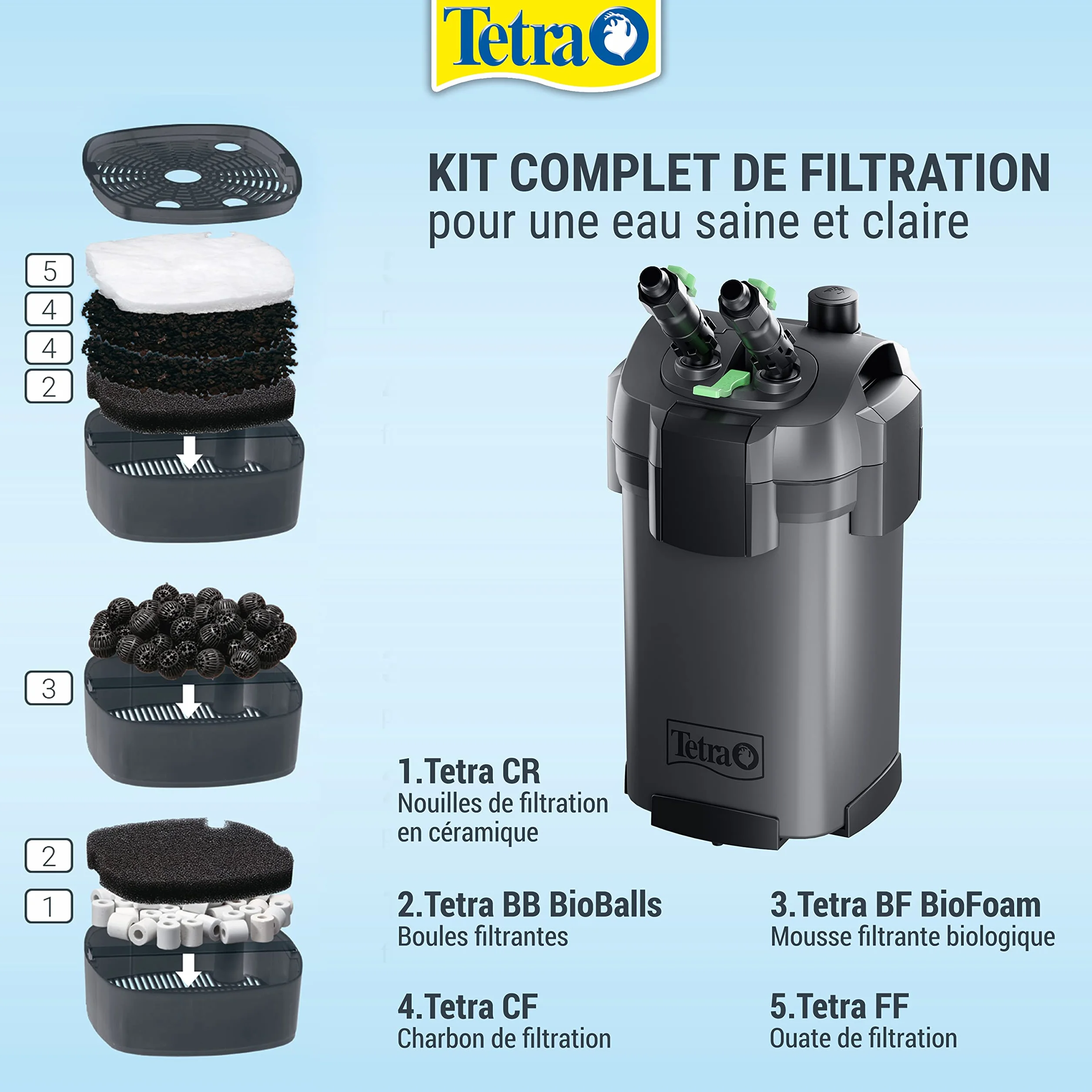 Tetra

KIT COMPLET DE FILTRATION
pour une eau saine et claire

5
4
4
2

3

2
1

Tetra

1.Tetra CR
Nouilles de filtration en céramique

2.Tetra BB BioBalls
Boules filtrantes

3.Tetra BF BioFoam
Mousse filtrante biologique

4.Tetra CF
Charbon de filtration

5.Tetra FF
Ouate de filtration