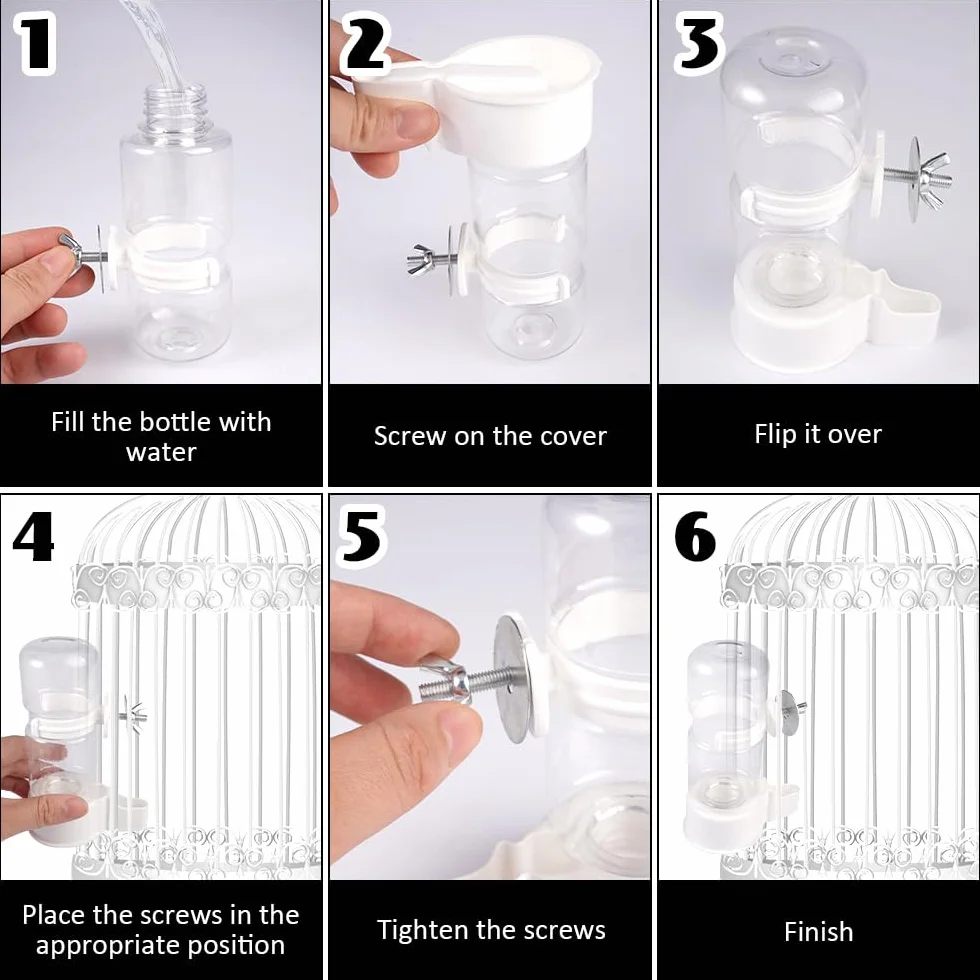 1

Fill the bottle with water

2

Screw on the cover

3

Flip it over

4

Place the screws in the appropriate position

5

Tighten the screws

6

Finish