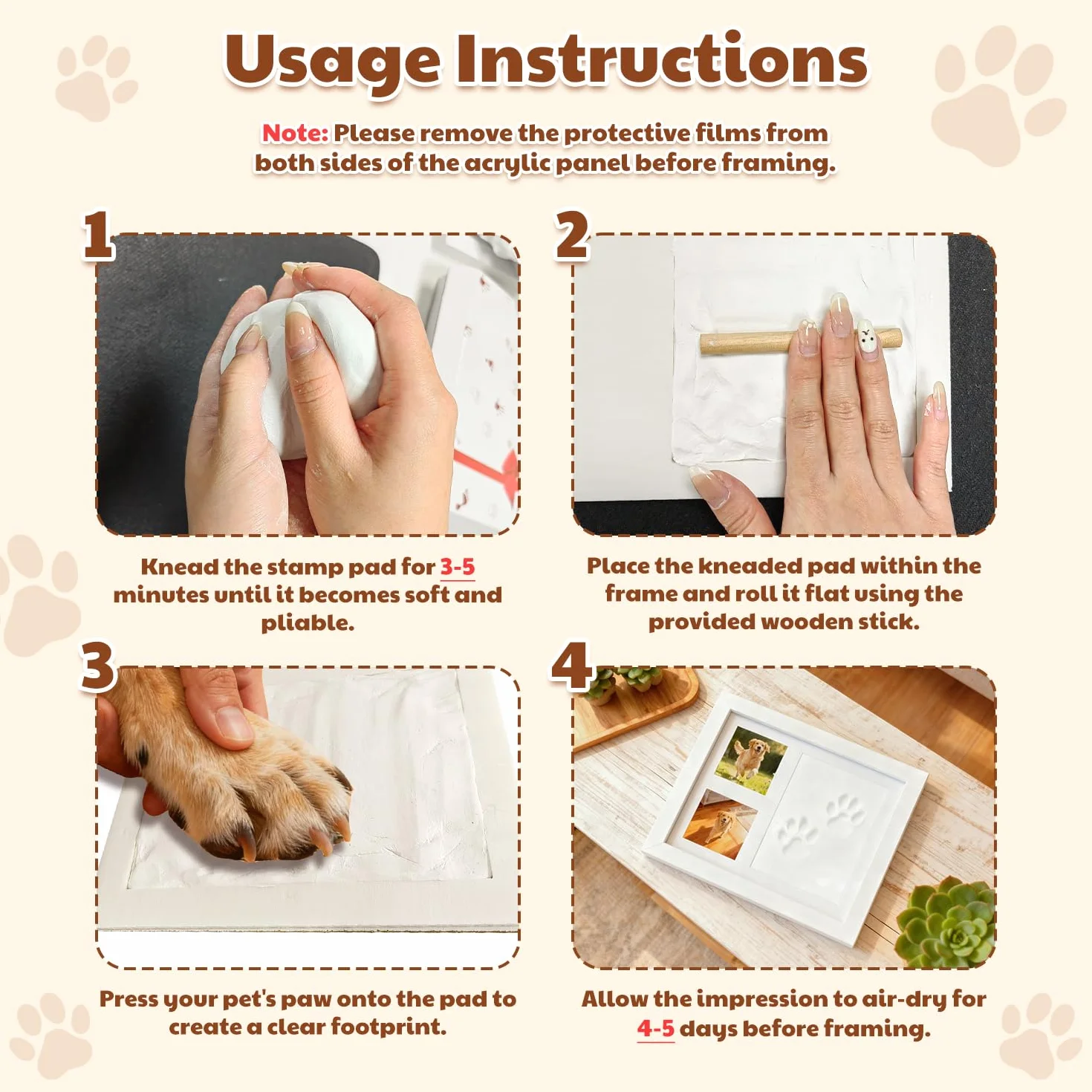 Usage Instructions

Note: Please remove the protective films from both sides of the acrylic panel before framing.

1

Knead the stamp pad for 3-5 minutes until it becomes soft and pliable.

2

Place the kneaded pad within the frame and roll it flat using the provided wooden stick.

3

Press your pet's paw onto the pad to create a clear footprint.

4

Allow the impression to air-dry for 4-5 days before framing.