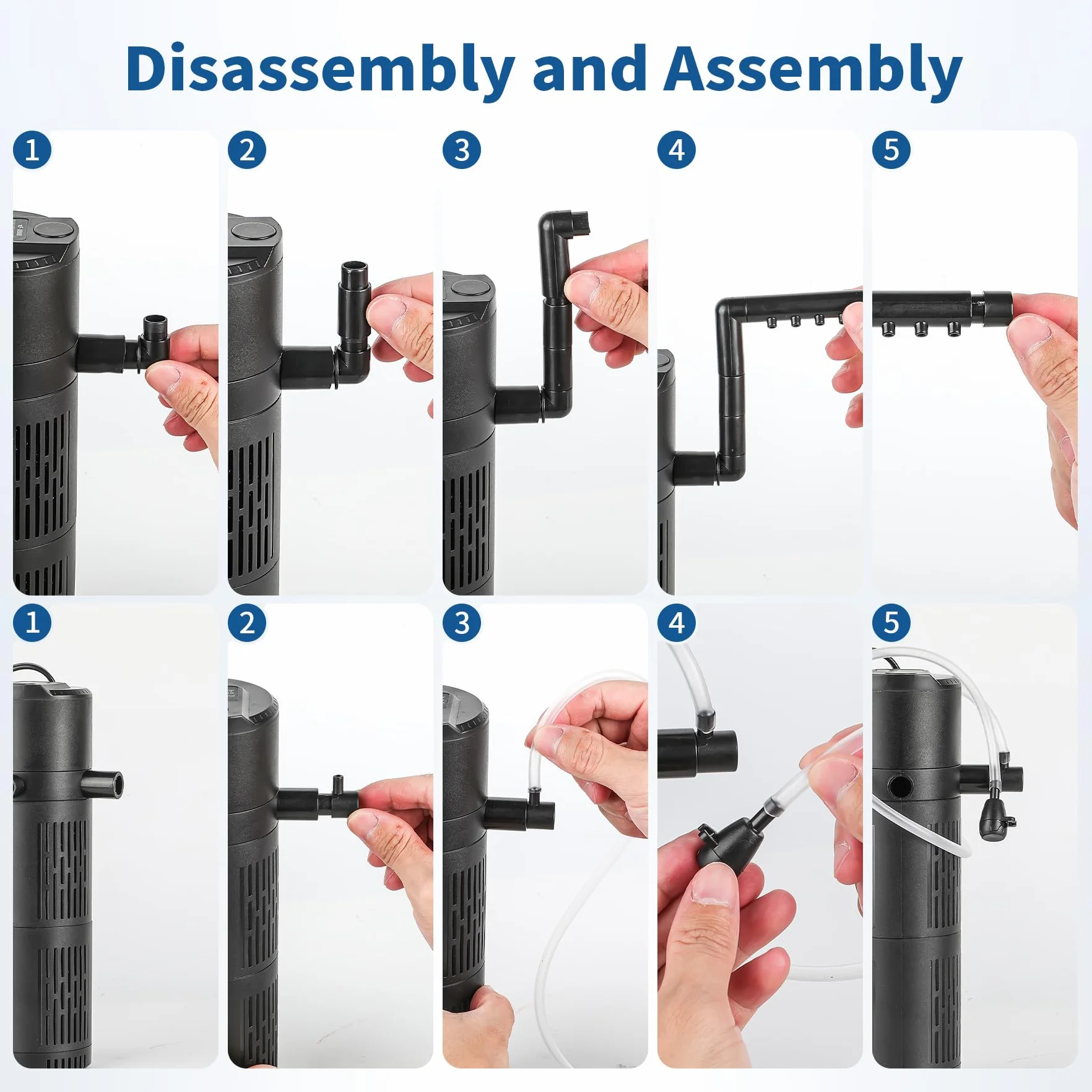 Disassembly and Assembly

1

2

3

4

5

1

2

3

4

5