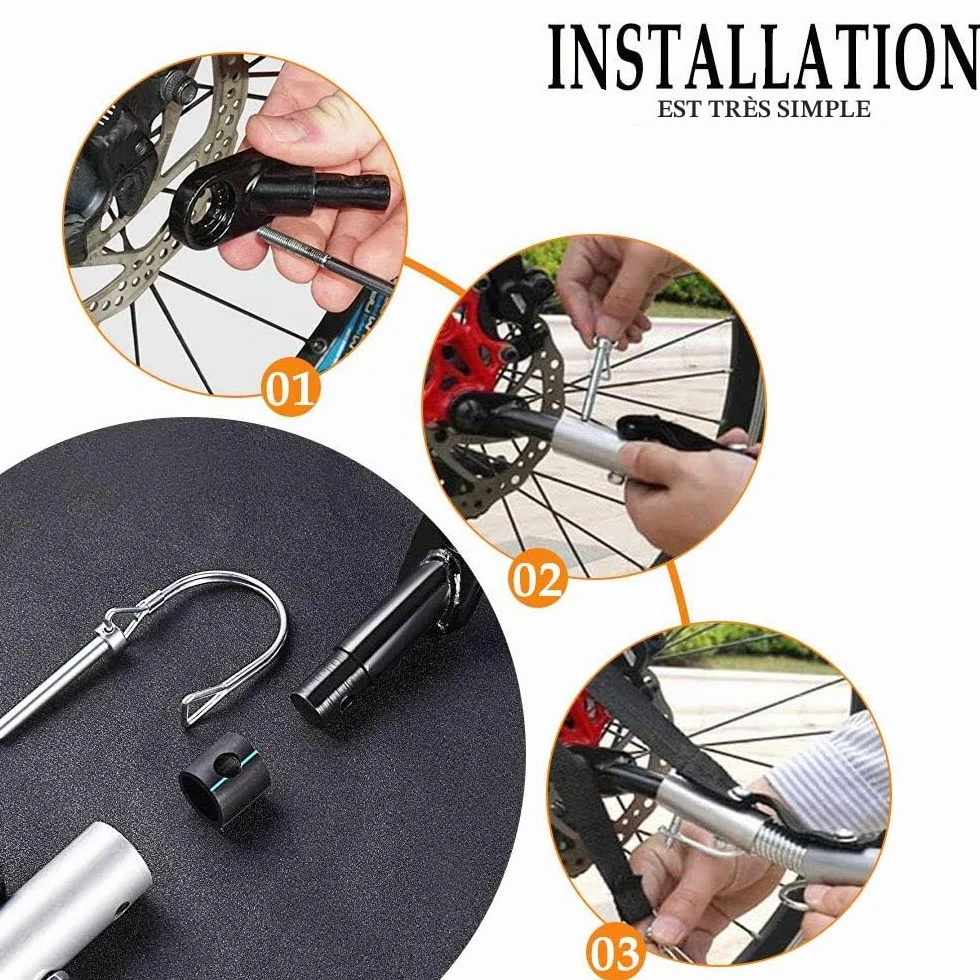 INSTALLATION
EST TRÈS SIMPLE

01

02

03