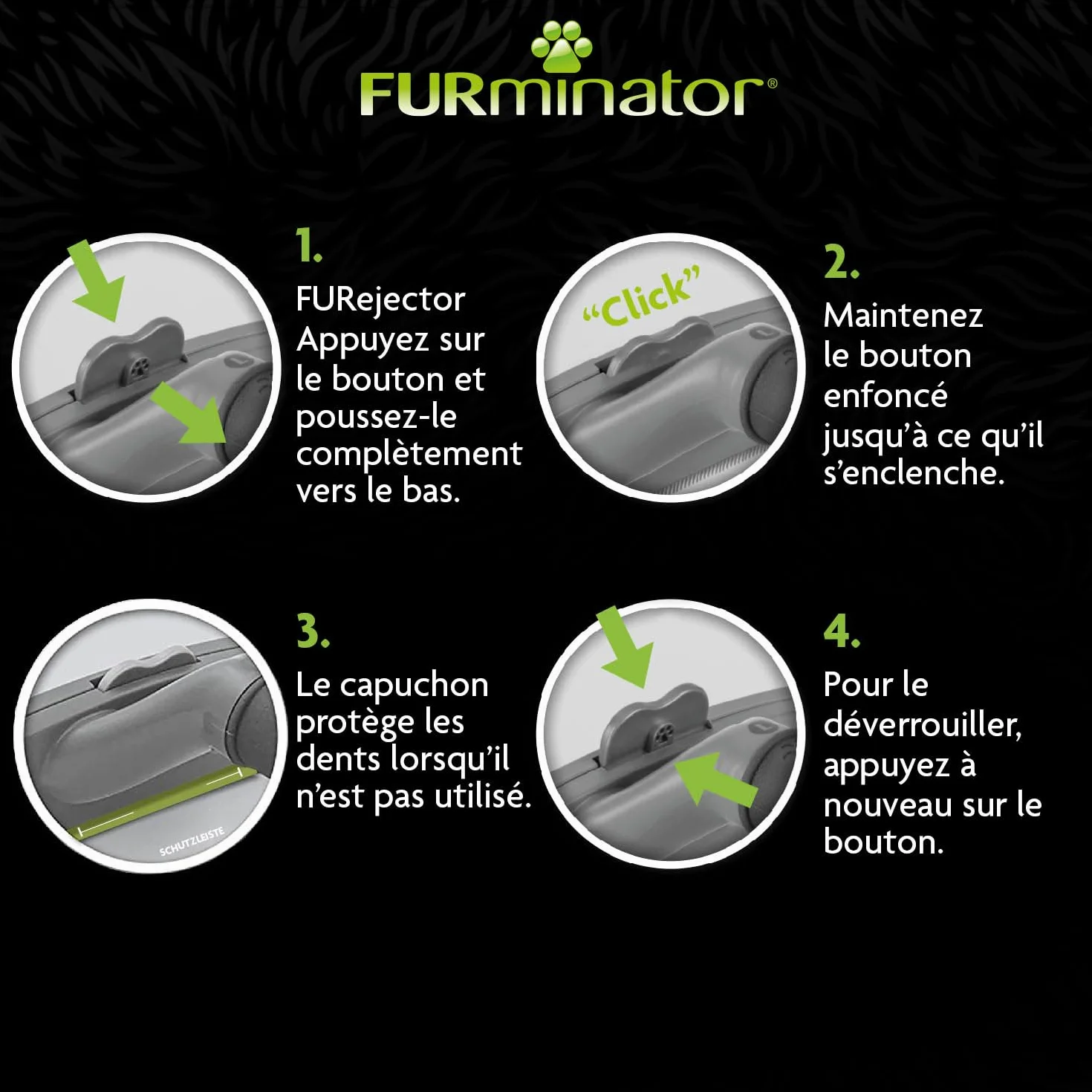 FURminator®

1.
FURejector Appuyez sur le bouton et poussez-le complètement vers le bas.

“Click”

2.
Maintenez le bouton enfoncé jusqu’à ce qu’il s’enclenche.

SCHUTZLEISTE

3.
Le capuchon protège les dents lorsqu’il n’est pas utilisé.

4.
Pour le déverrouiller, appuyez à nouveau sur le bouton.