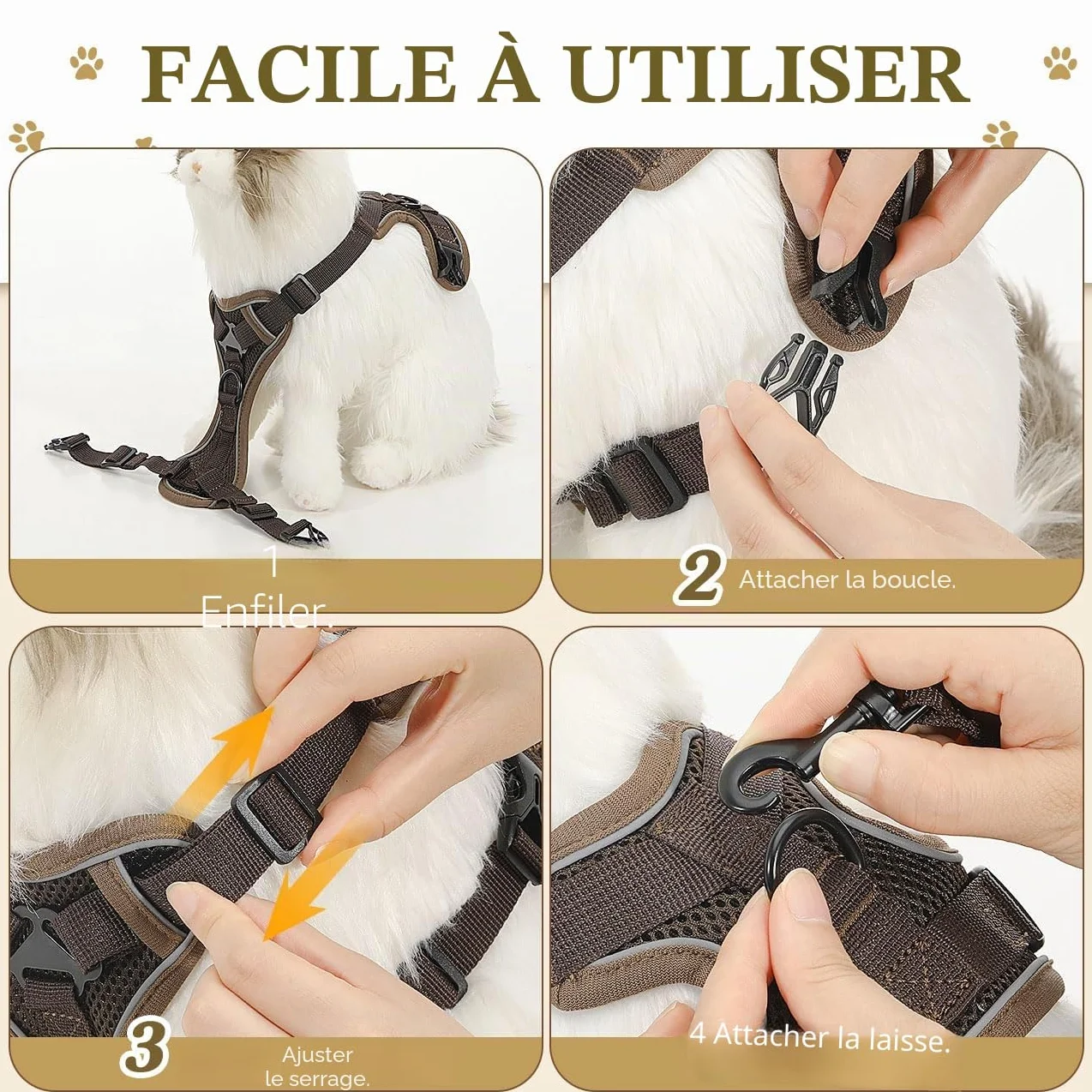 FACILE À UTILISER

1
Enfiler.

2 Attacher la boucle.

3 Ajuster le serrage.

4 Attacher la laisse.