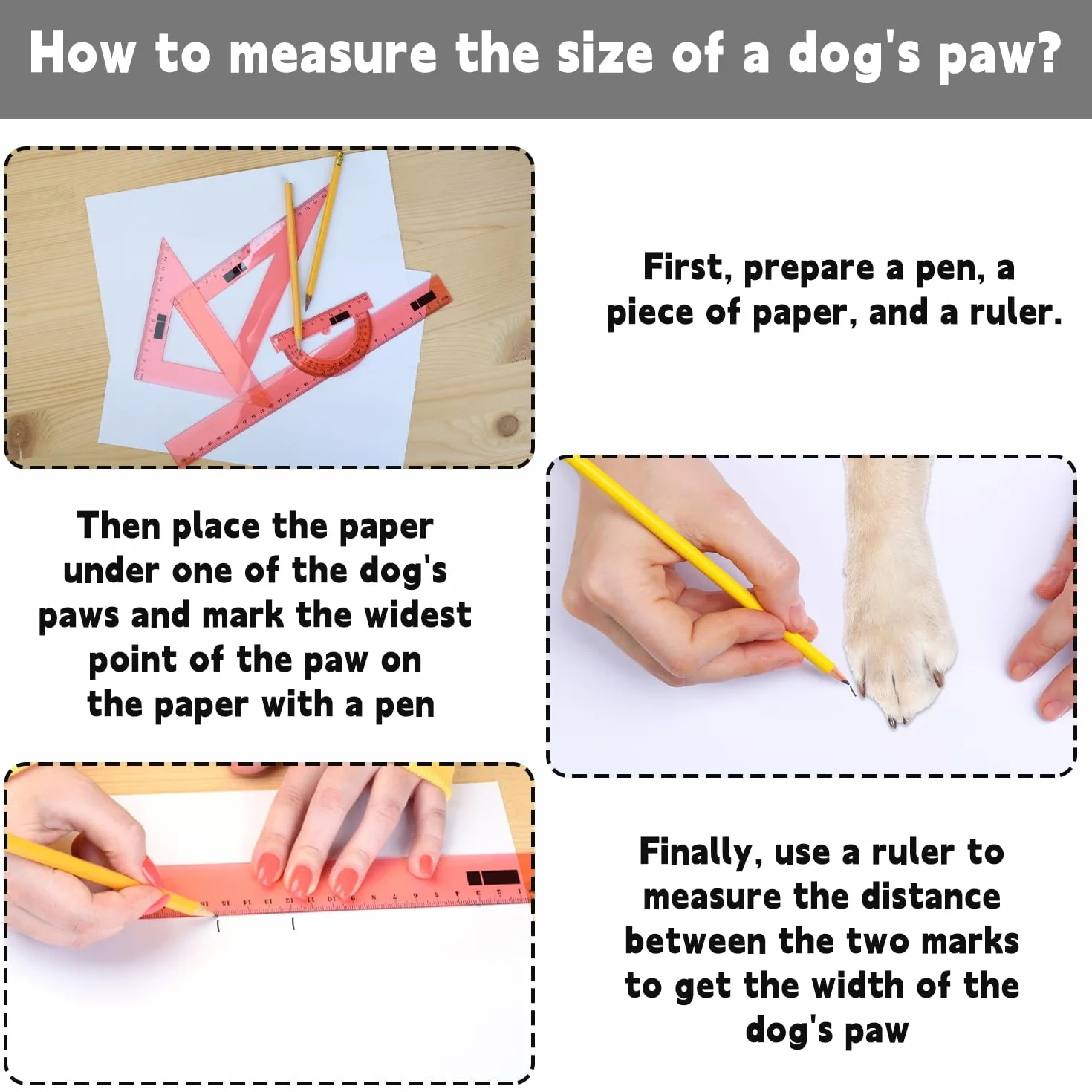 How to measure the size of a dog's paw?

First, prepare a pen, a piece of paper, and a ruler.

Then place the paper under one of the dog's paws and mark the widest point of the paw on the paper with a pen

Finally, use a ruler to measure the distance between the two marks to get the width of the dog's paw