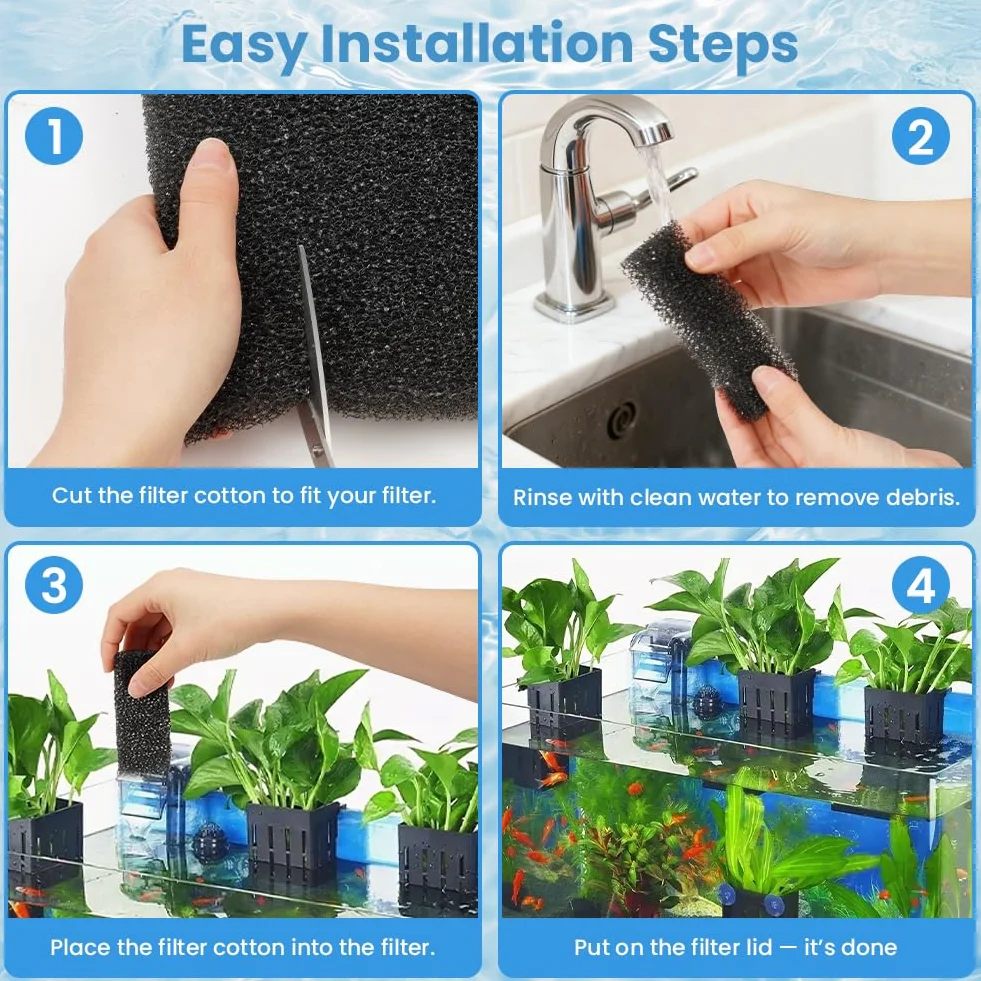 Easy Installation Steps

1

Cut the filter cotton to fit your filter.

2

Rinse with clean water to remove debris.

3

Place the filter cotton into the filter.

4

Put on the filter lid — it's done