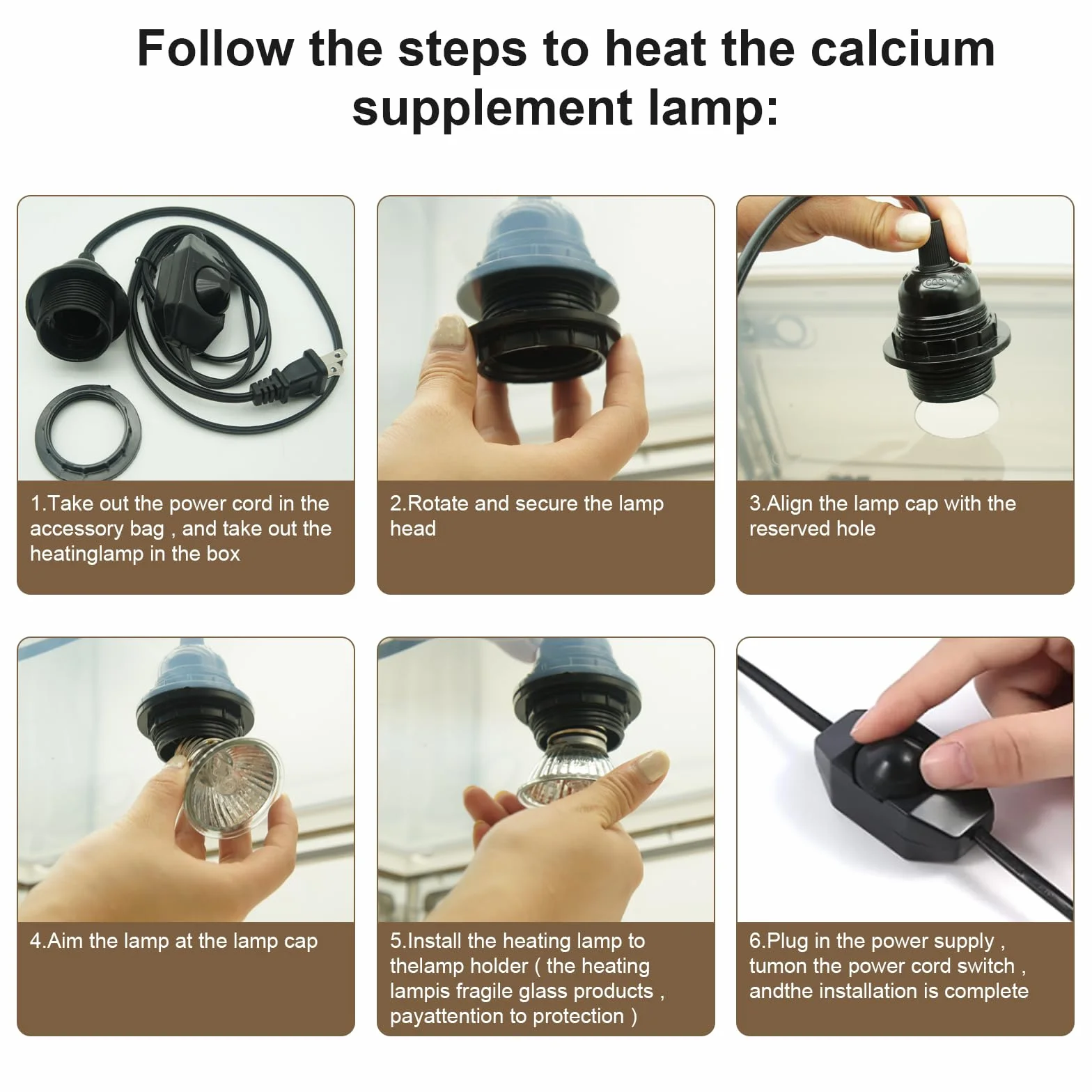 Follow the steps to heat the calcium supplement lamp:

1.Take out the power cord in the accessory bag , and take out the heatinglamp in the box

2.Rotate and secure the lamp head

3.Align the lamp cap with the reserved hole

4.Aim the lamp at the lamp cap

5.Install the heating lamp to thelamp holder ( the heating lampis fragile glass products , payattention to protection )

6.Plug in the power supply , tumon the power cord switch , andthe installation is complete