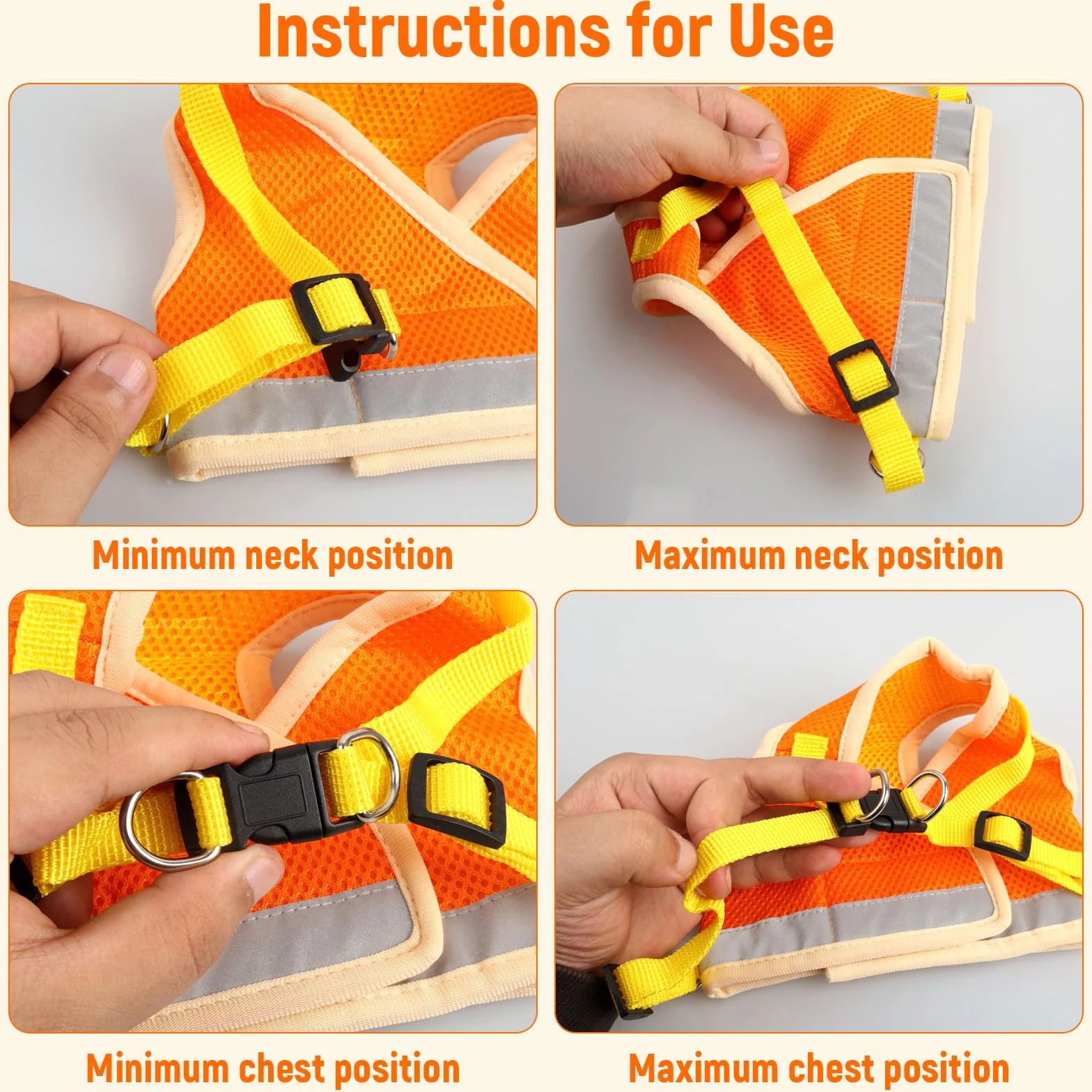 Instructions for Use

Minimum neck position

Maximum neck position

Minimum chest position

Maximum chest position