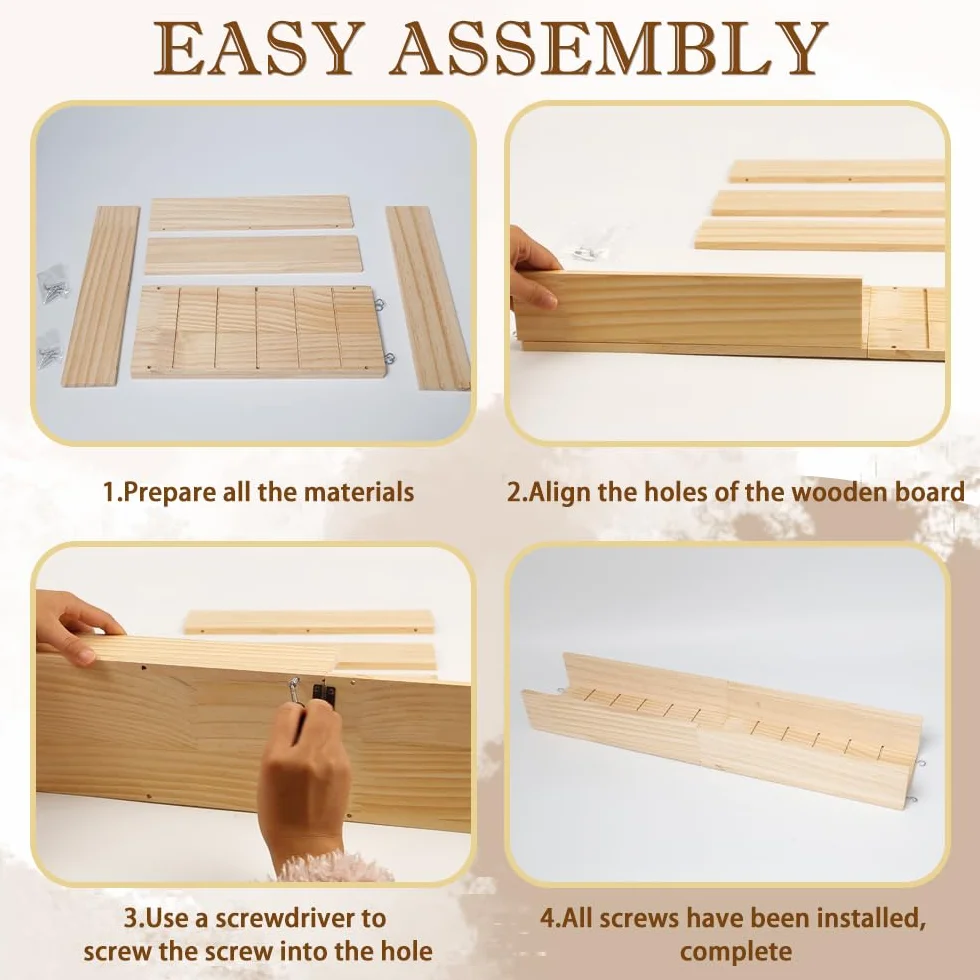 EASY ASSEMBLY

1.Prepare all the materials

2.Align the holes of the wooden board

3.Use a screwdriver to screw the screw into the hole

4.All screws have been installed, complete