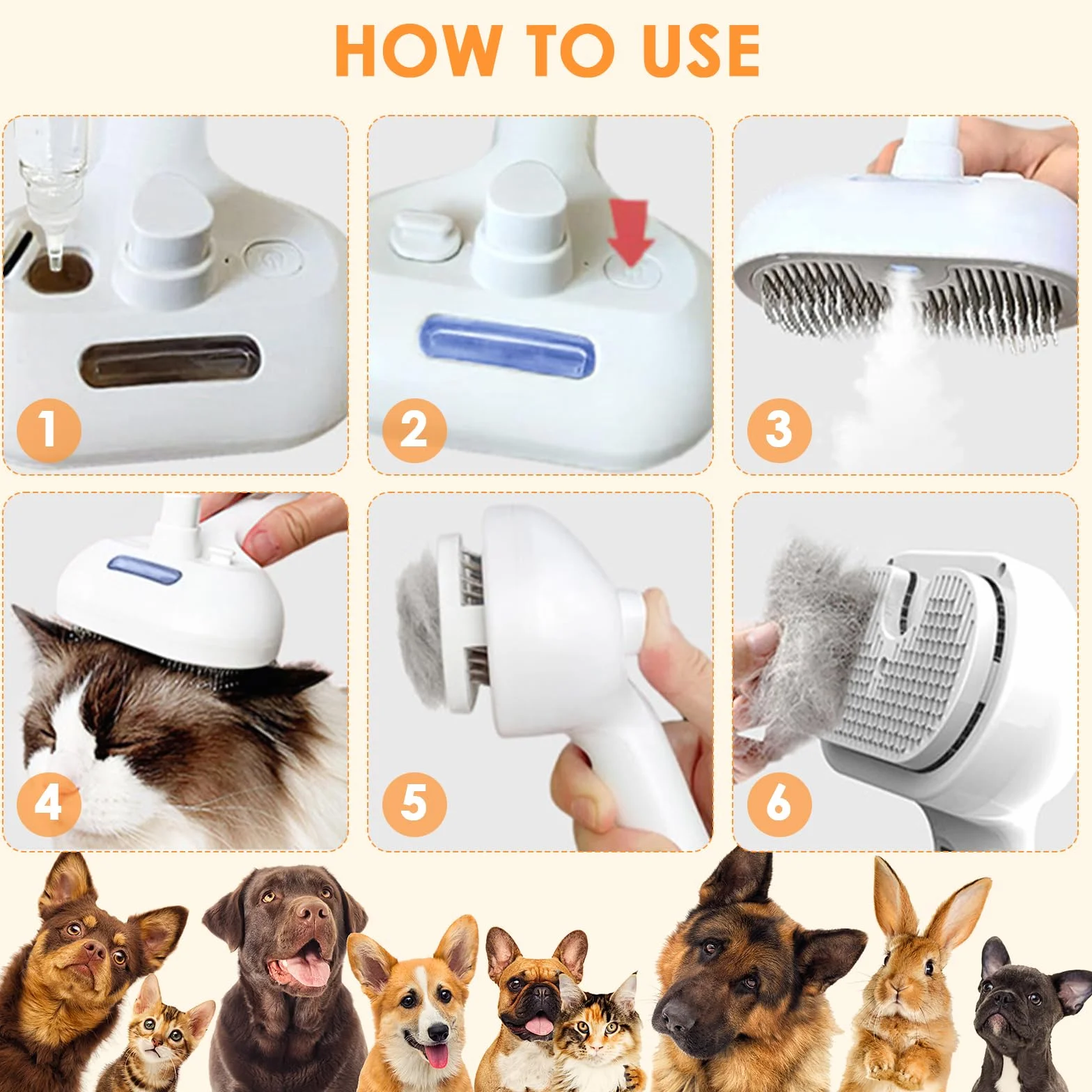 HOW TO USE

1

2

3

4

5

6