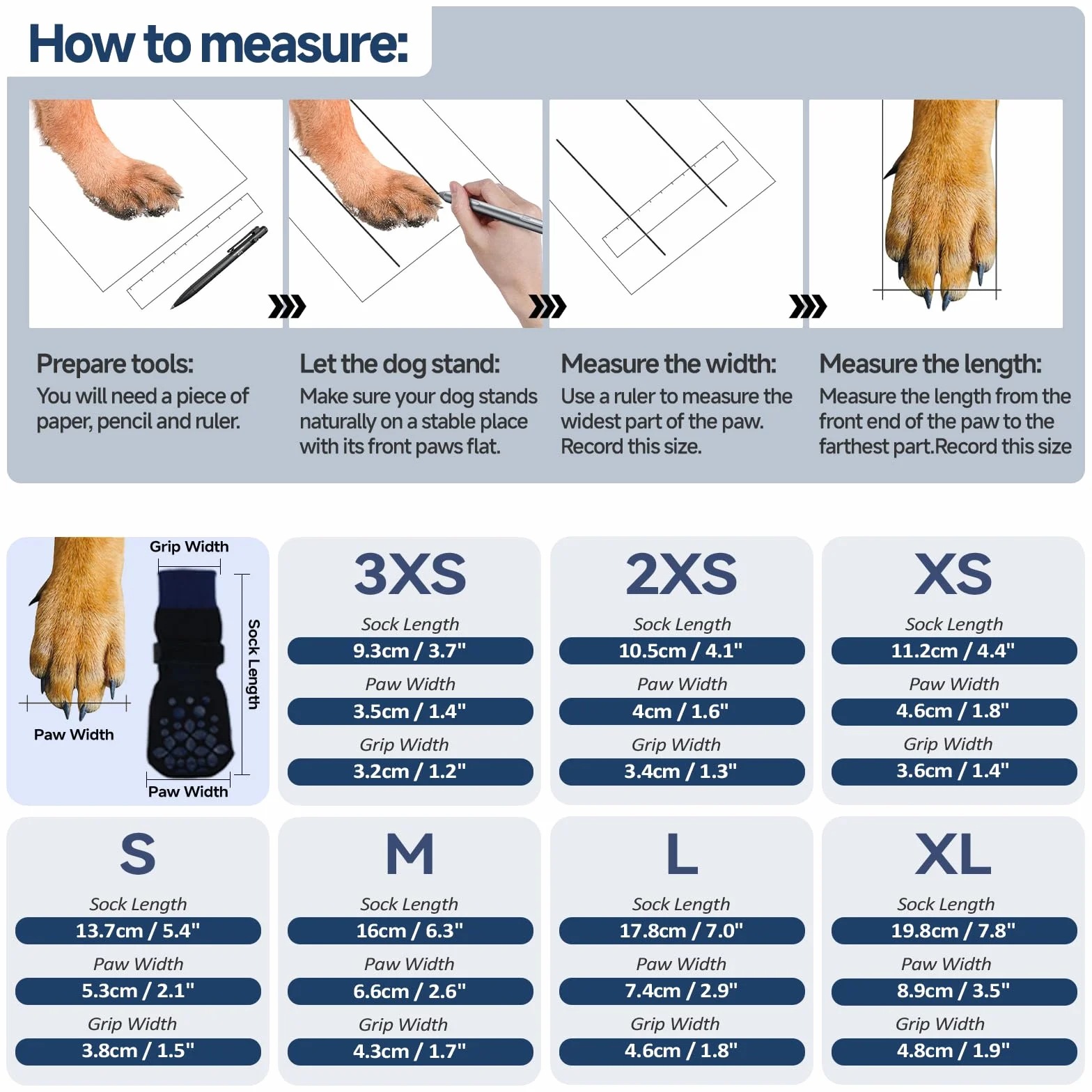 How to measure:

Prepare tools:
You will need a piece of paper, pencil and ruler.

Let the dog stand:
Make sure your dog stands naturally on a stable place with its front paws flat.

Measure the width:
Use a ruler to measure the widest part of the paw. Record this size.

Measure the length:
Measure the length from the front end of the paw to the farthest part.Record this size

Grip Width
Sock Length
Paw Width
Paw Width

3XS
Sock Length
9.3cm / 3.7"
Paw Width
3.5cm / 1.4"
Grip Width
3.2cm / 1.2"

2XS
Sock Length
10.5cm / 4.1"
Paw Width
4cm / 1.6"
Grip Width
3.4cm / 1.3"

XS
Sock Length
11.2cm / 4.4"
Paw Width
4.6cm / 1.8"
Grip Width
3.6cm / 1.4"

S
Sock Length
13.7cm / 5.4"
Paw Width
5.3cm / 2.1"
Grip Width
3.8cm / 1.5"

M
Sock Length
16cm / 6.3"
Paw Width
6.6cm / 2.6"
Grip Width
4.3cm / 1.7"

L
Sock Length
17.8cm / 7.0"
Paw Width
7.4cm / 2.9"
Grip Width
4.6cm / 1.8"

XL
Sock Length
19.8cm / 7.8"
Paw Width
8.9cm / 3.5"
Grip Width
4.8cm / 1.9"