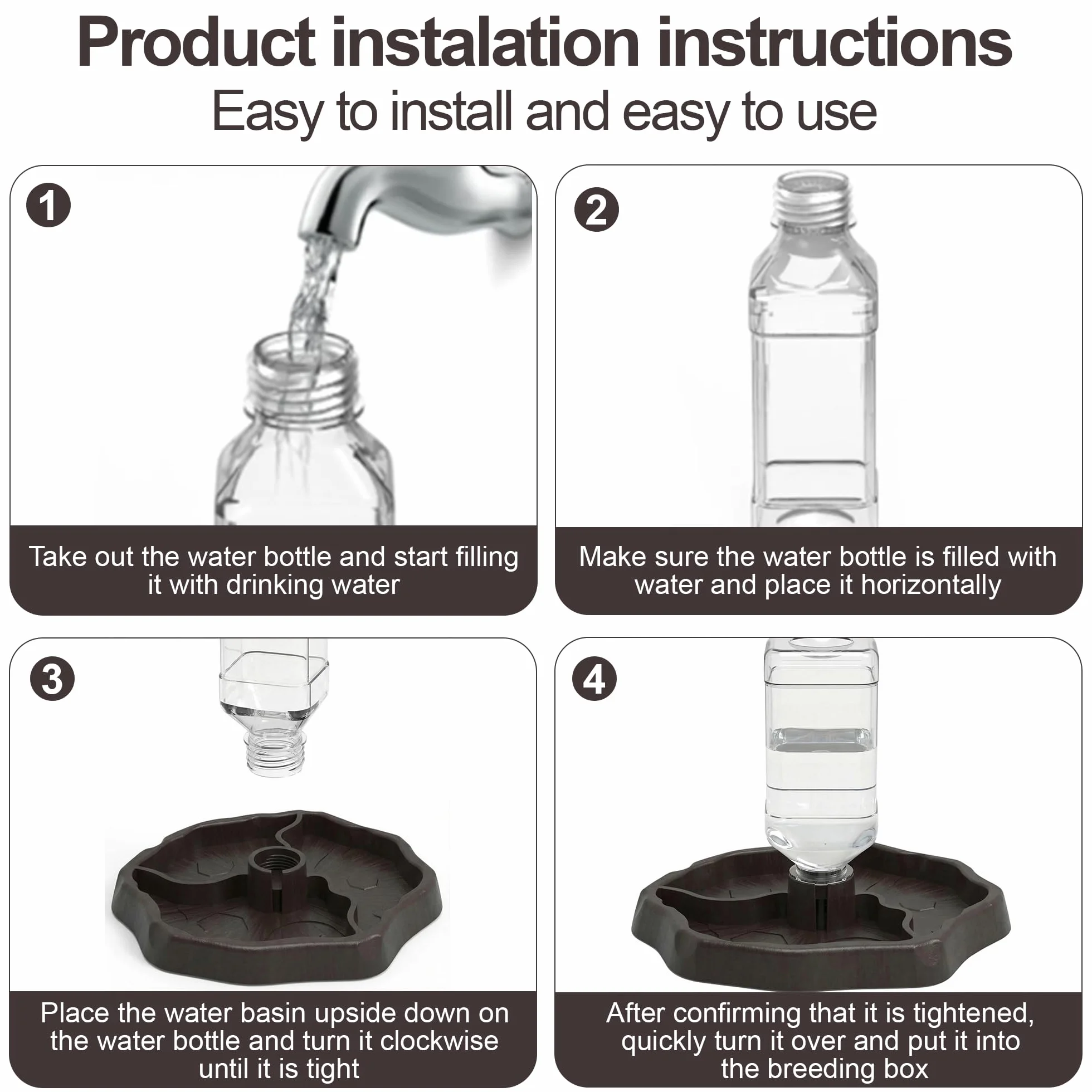 Product instalation instructions
Easy to install and easy to use

1
Take out the water bottle and start filling it with drinking water

2
Make sure the water bottle is filled with water and place it horizontally

3
Place the water basin upside down on the water bottle and turn it clockwise until it is tight

4
After confirming that it is tightened, quickly turn it over and put it into the breeding box