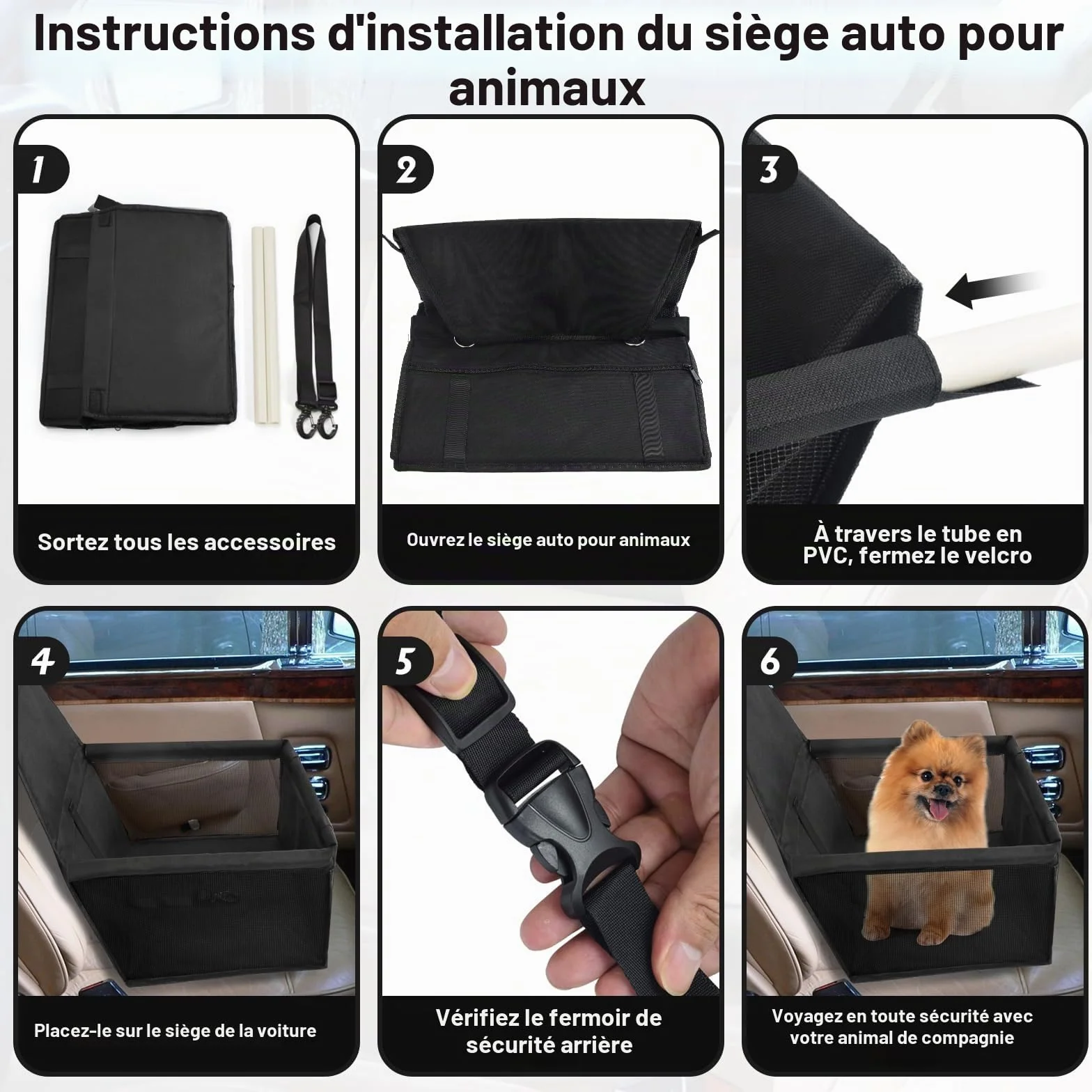 Instructions d'installation du siège auto pour animaux

1

Sortez tous les accessoires

2

Ouvrez le siège auto pour animaux

3

À travers le tube en PVC, fermez le velcro

4

Placez-le sur le siège de la voiture

5

Vérifiez le fermoir de sécurité arrière

6

Voyagez en toute sécurité avec votre animal de compagnie