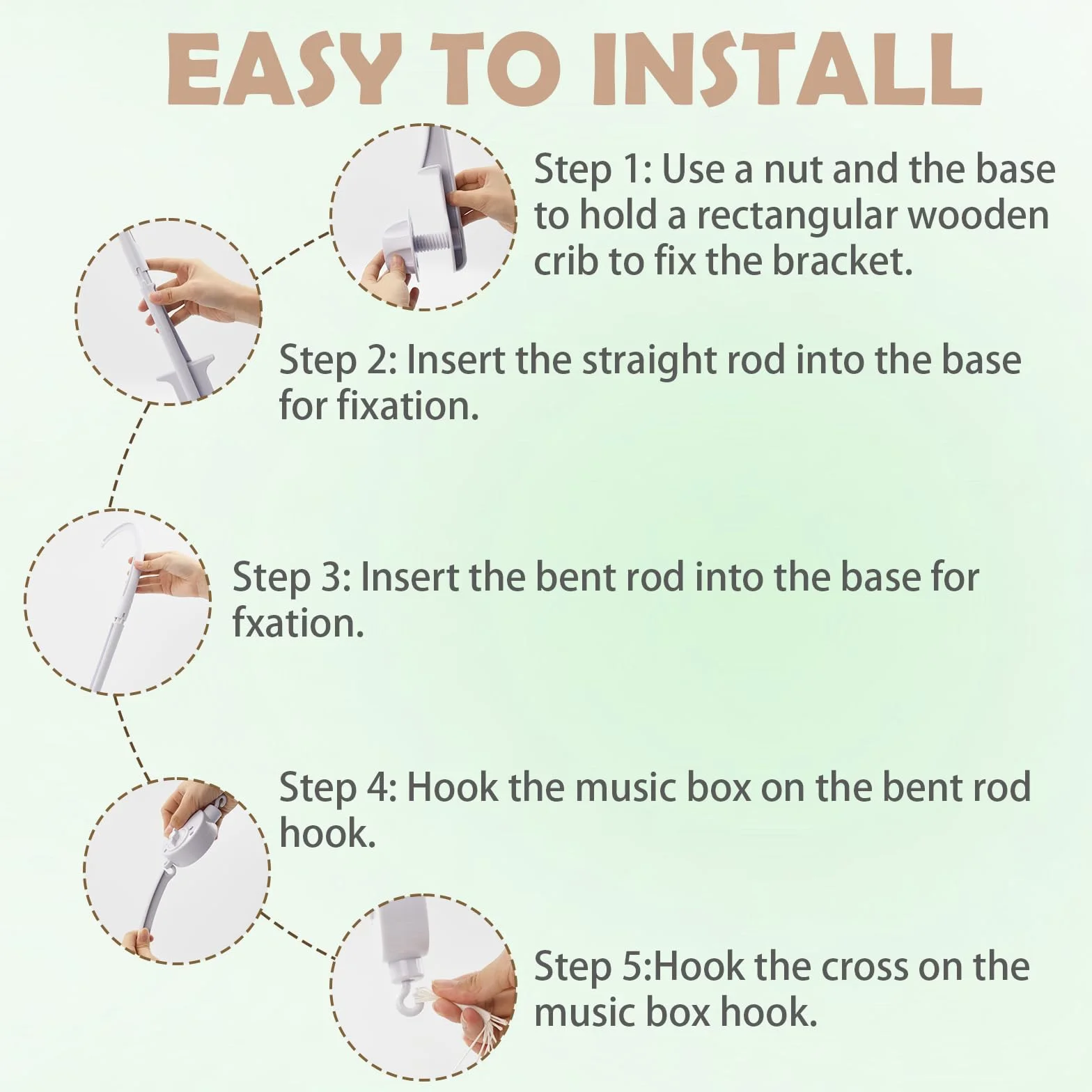 EASY TO INSTALL

Step 1: Use a nut and the base to hold a rectangular wooden crib to fix the bracket.

Step 2: Insert the straight rod into the base for fixation.

Step 3: Insert the bent rod into the base for fxation.

Step 4: Hook the music box on the bent rod hook.

Step 5:Hook the cross on the music box hook.