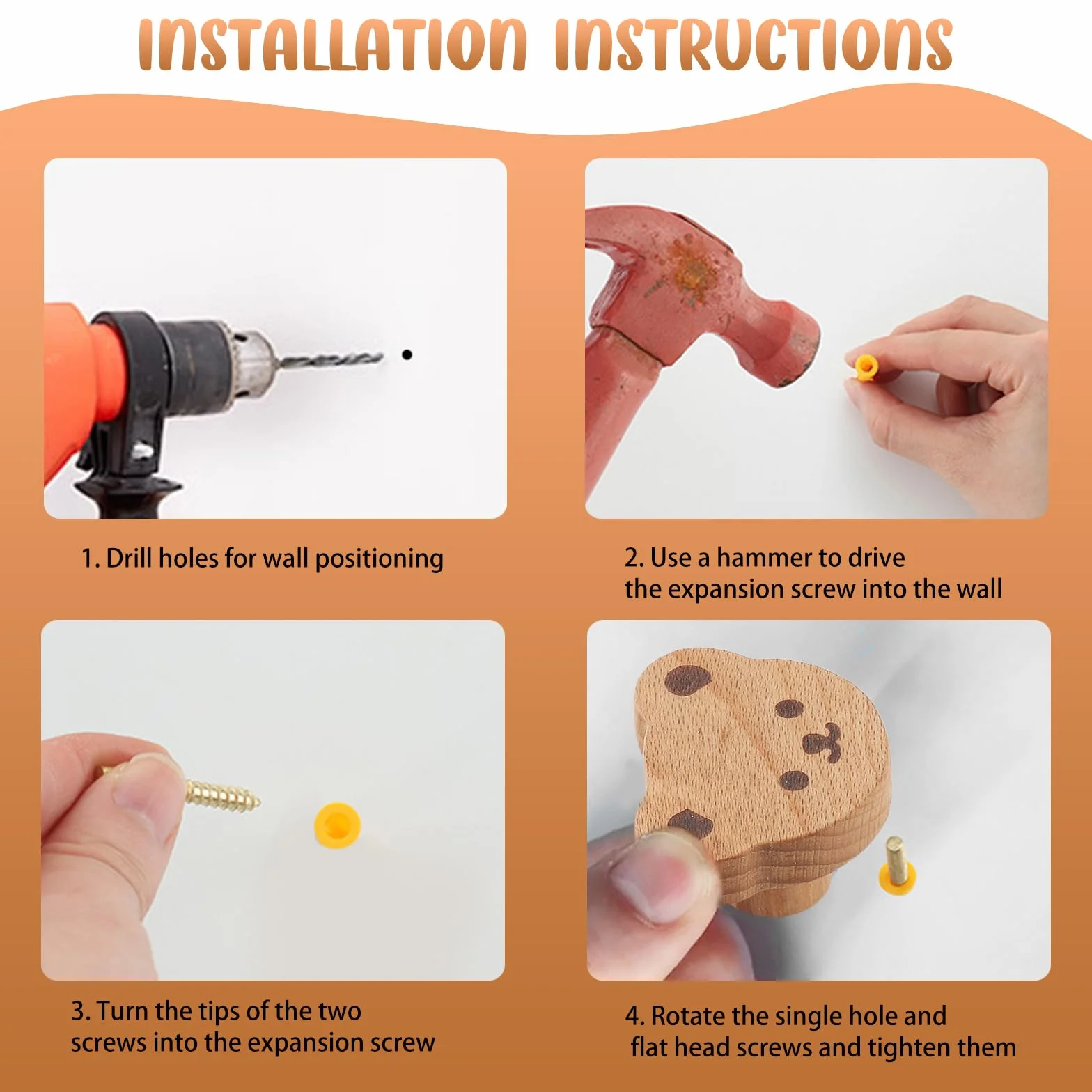 INSTALLATION INSTRUCTIONS

1. Drill holes for wall positioning

2. Use a hammer to drive the expansion screw into the wall

3. Turn the tips of the two screws into the expansion screw

4. Rotate the single hole and flat head screws and tighten them