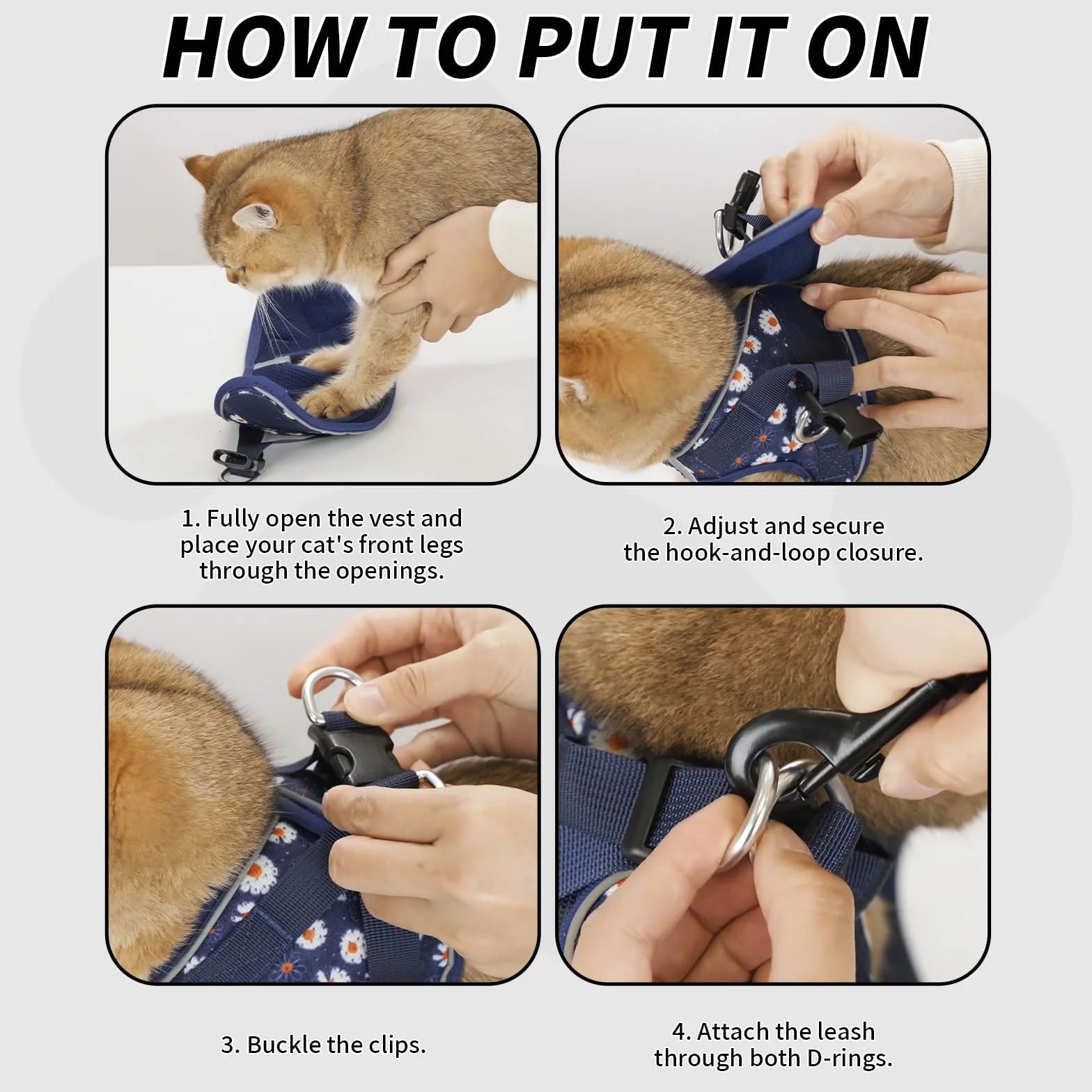 HOW TO PUT IT ON

1. Fully open the vest and place your cat's front legs through the openings.

2. Adjust and secure the hook-and-loop closure.

3. Buckle the clips.

4. Attach the leash through both D-rings.