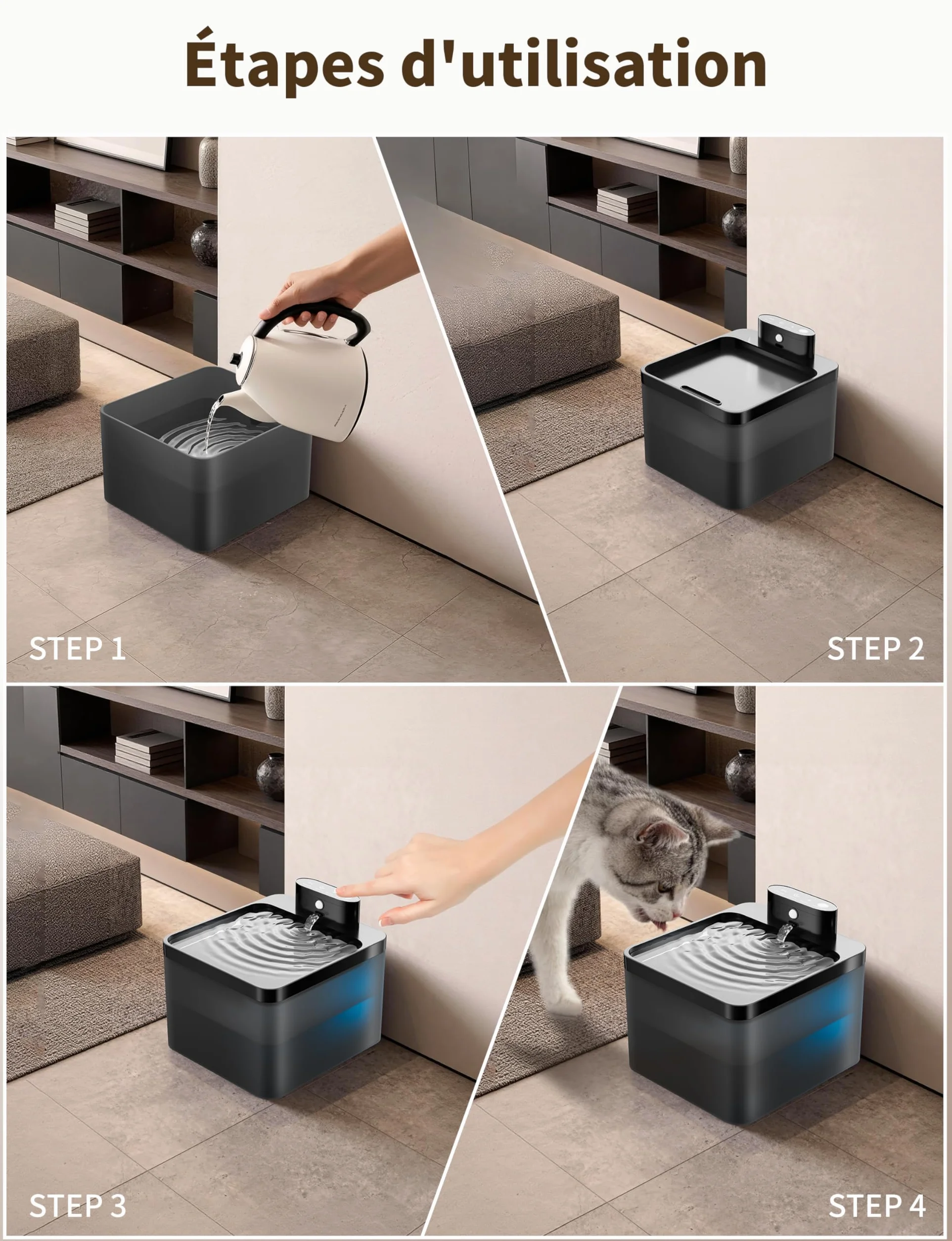 Étapes d'utilisation

STEP 1

STEP 2

STEP 3

STEP 4