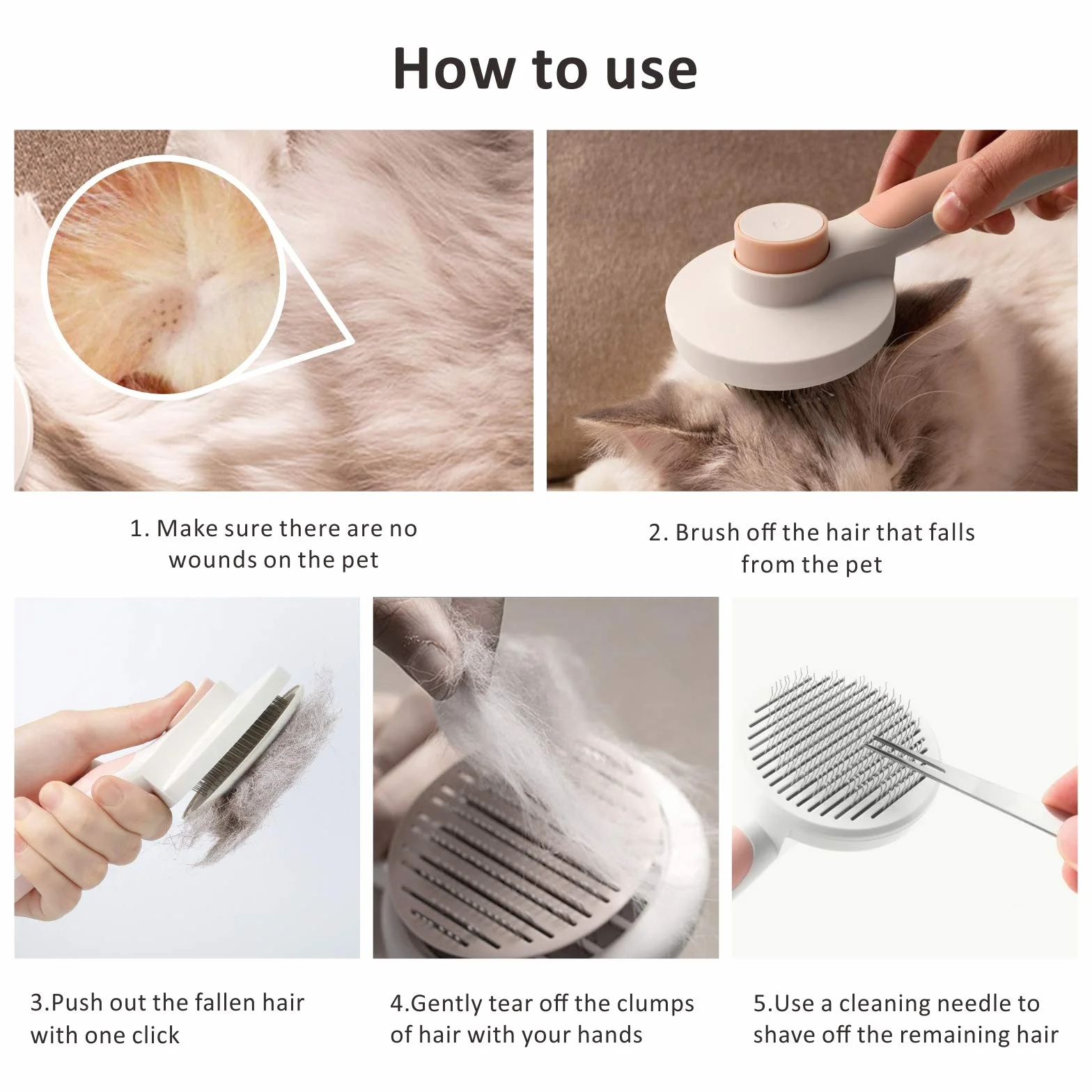 How to use

1. Make sure there are no wounds on the pet

2. Brush off the hair that falls from the pet

3.Push out the fallen hair with one click

4.Gently tear off the clumps of hair with your hands

5.Use a cleaning needle to shave off the remaining hair