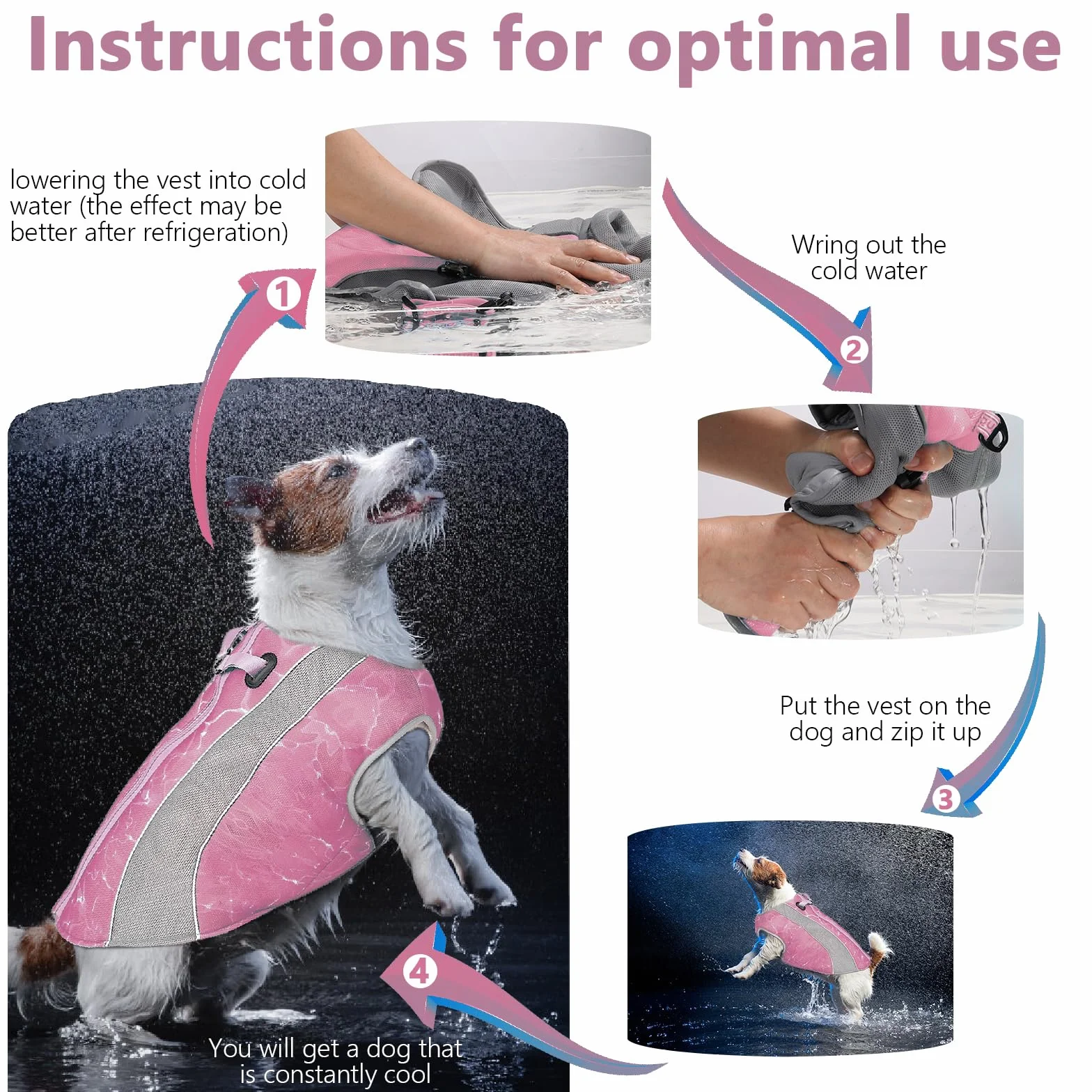 Instructions for optimal use

lowering the vest into cold water (the effect may be better after refrigeration)

1

Wring out the cold water

2

Put the vest on the dog and zip it up

3

4

You will get a dog that is constantly cool