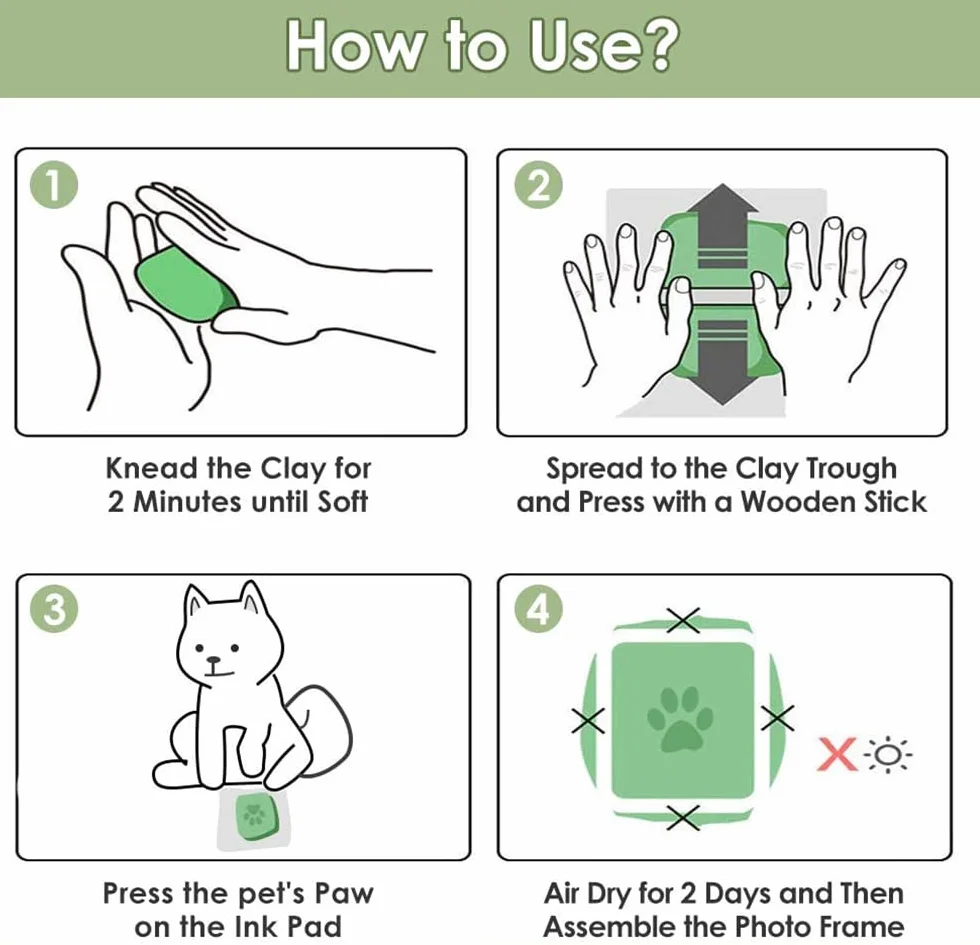 How to Use?

1

Knead the Clay for 2 Minutes until Soft

2

Spread to the Clay Trough and Press with a Wooden Stick

3

Press the pet's Paw on the Ink Pad

4

Air Dry for 2 Days and Then Assemble the Photo Frame