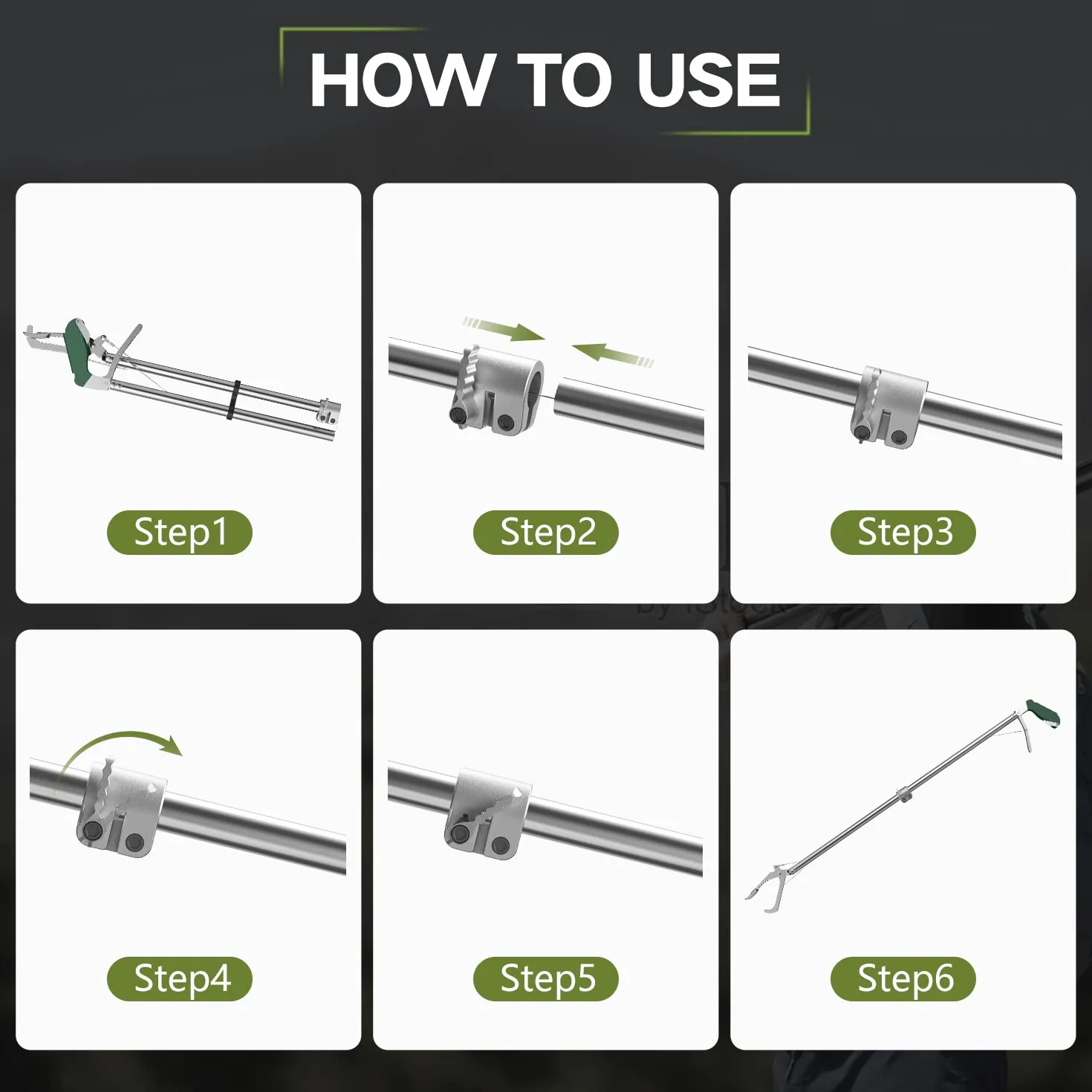 HOW TO USE

Step1

Step2

Step3

Step4

Step5

Step6