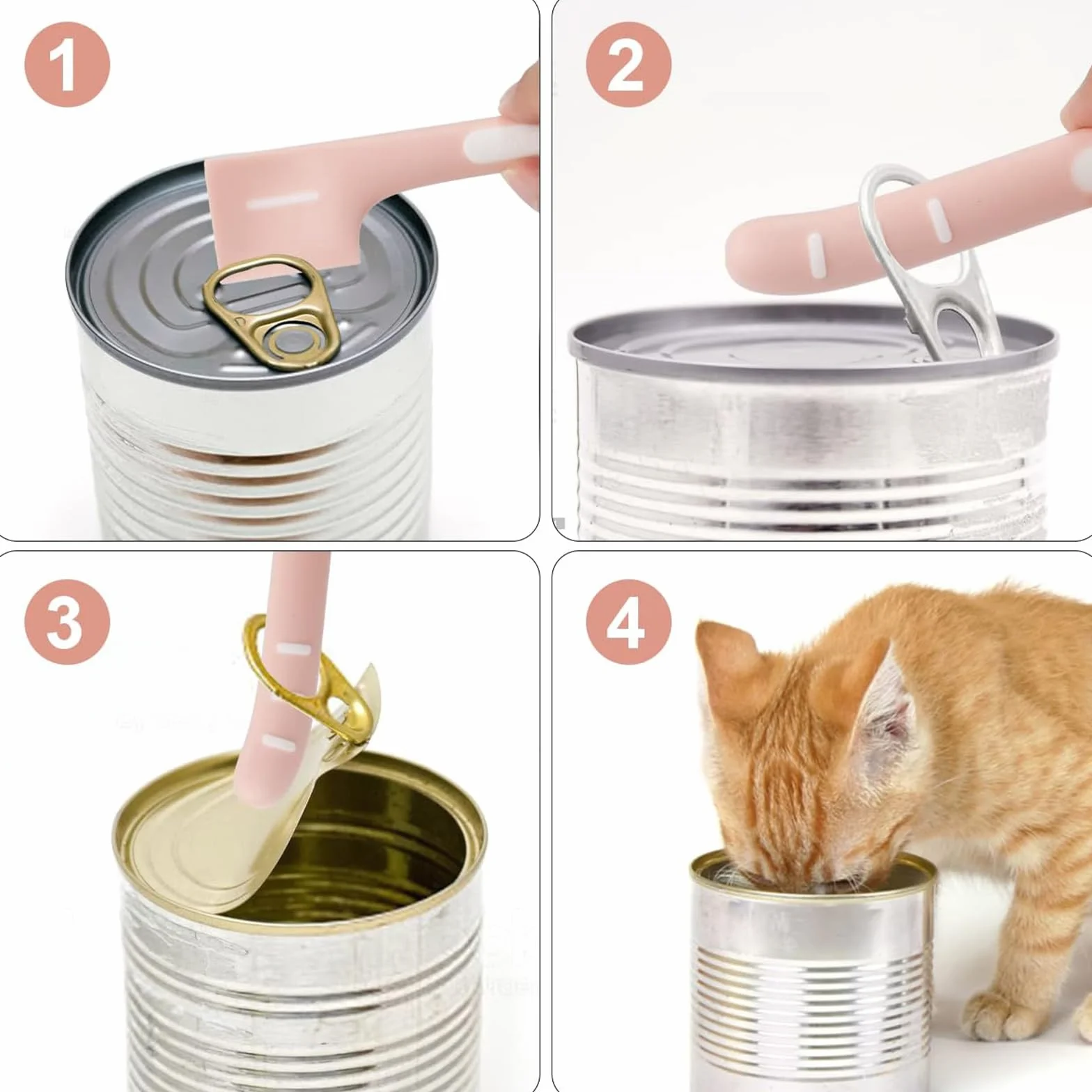 1

2

3

4