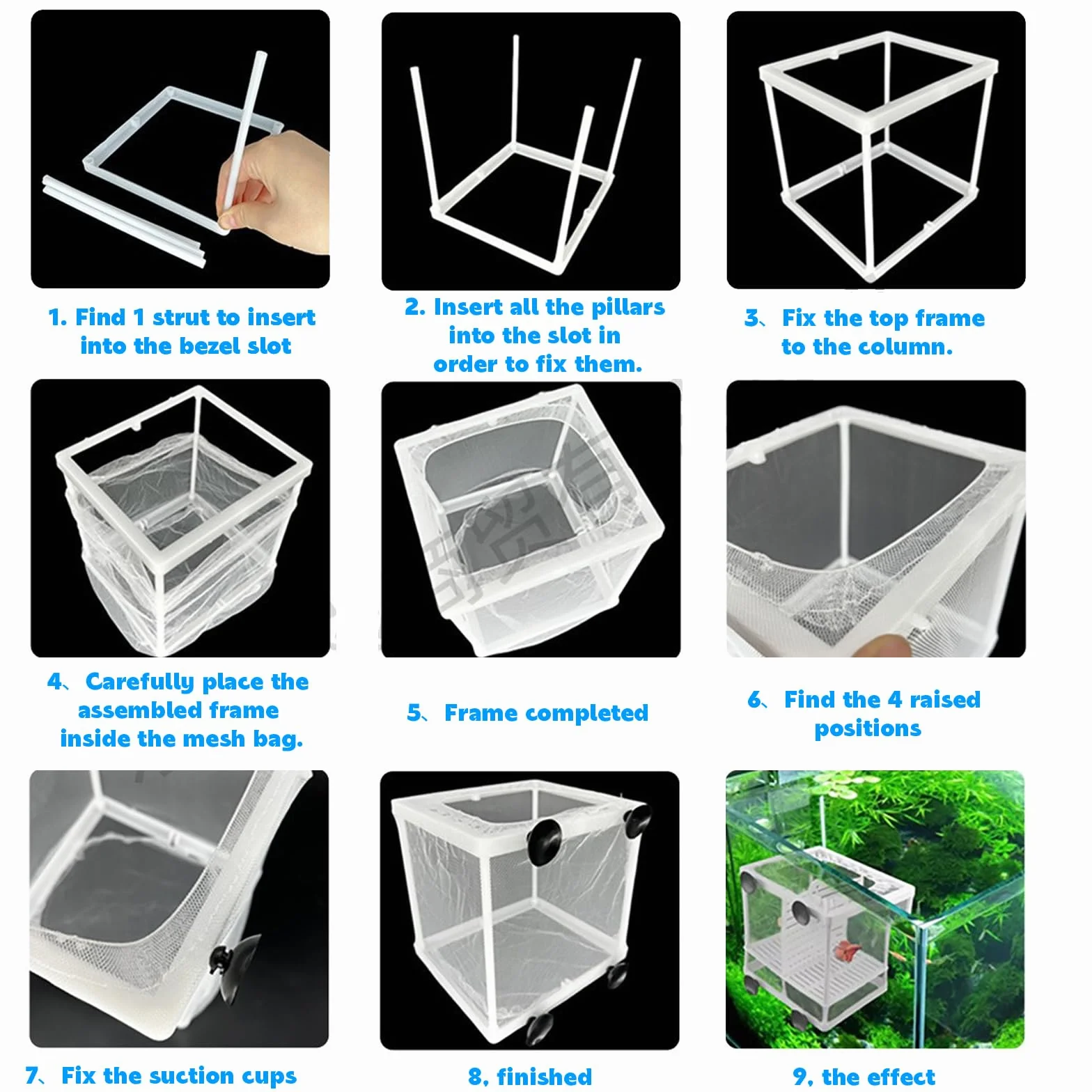 1. Find 1 strut to insert into the bezel slot

2. Insert all the pillars into the slot in order to fix them.

3、Fix the top frame to the column.

4、Carefully place the assembled frame inside the mesh bag.

5、Frame completed

6、Find the 4 raised positions

7、Fix the suction cups

8, finished

9, the effect